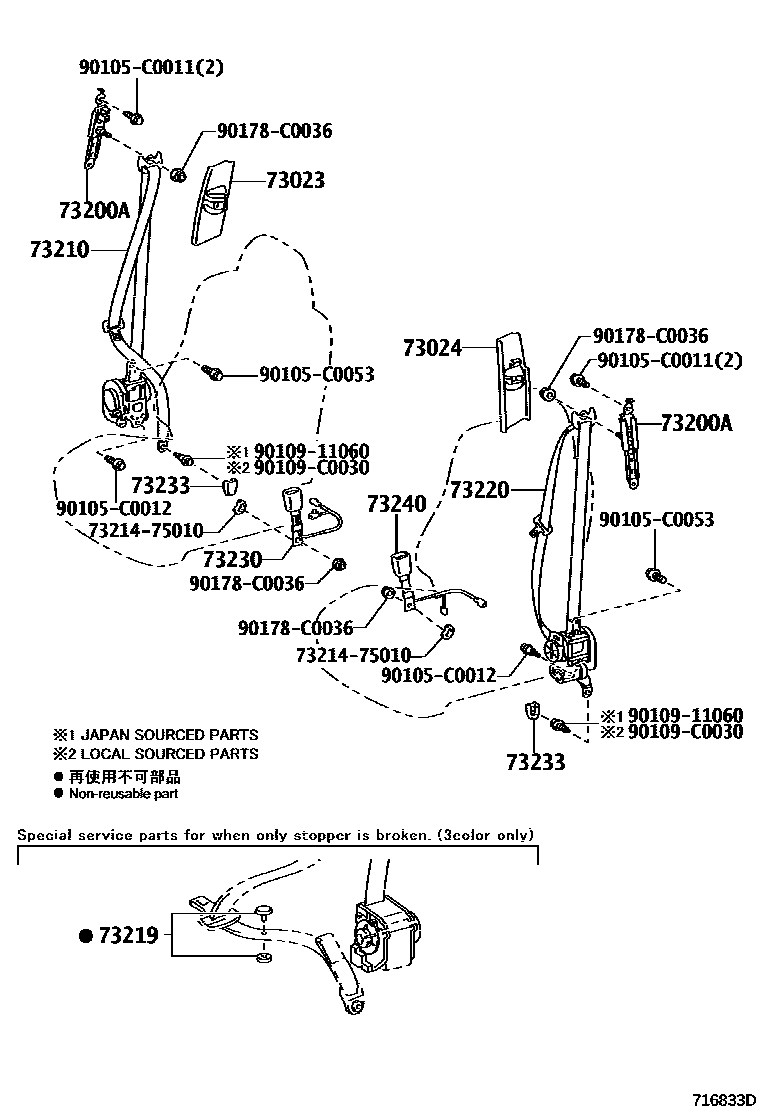 90105-C0011(2)
90178-C0036
73023
73200A
73210
90105-C0053
※1 90109-11060
※2 90109-C0030
73233
90105-C0012
73214-75010
73230
90178-C0036
73024
90178-C0036
90105-C0011(2)
73200A
73240
73220
90105-C0053
90178-C0036
73214-75010
90105-C0012
※1 90109-11060
※2 90109-C0030
73233
※1 JAPAN SOURCED PARTS
※2 LOCAL SOURCED PARTS
● 再使用不可部品
● Non-reusable part

Special service parts for when only stopper is broken. (3color only)

● 73219

716833D