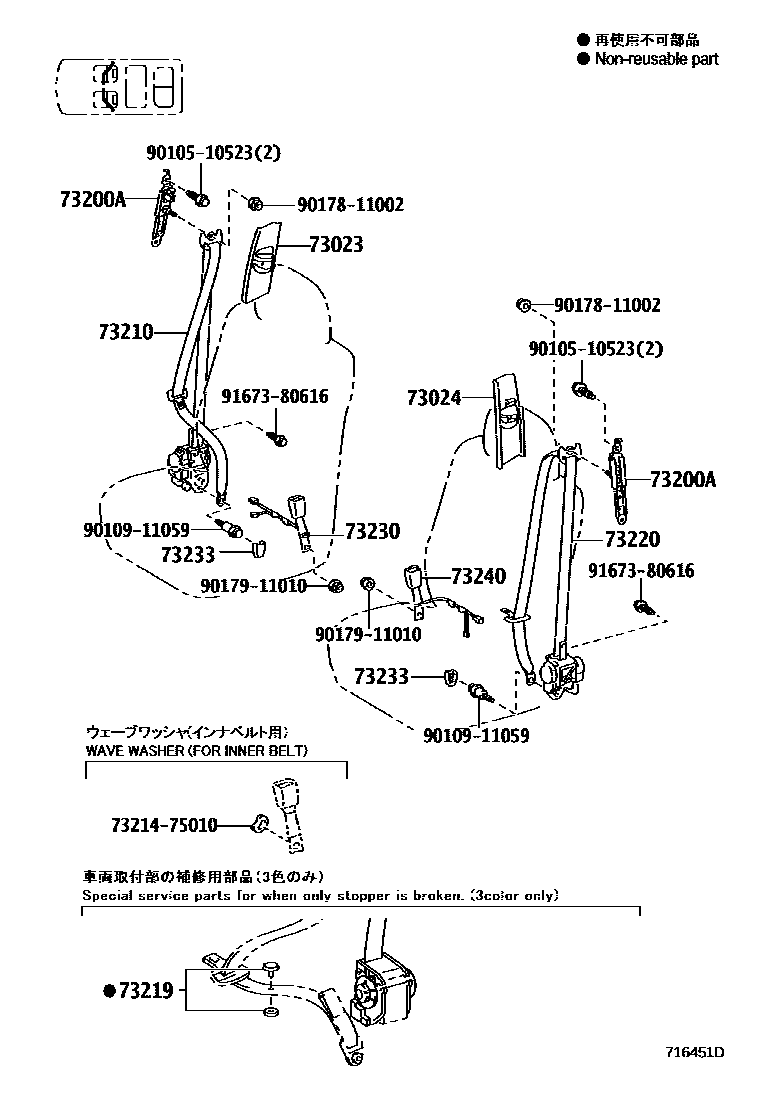 ● 再使用不可部品
● Non-reusable part

90105-10523(2)
73200A
90178-11002
73023
73210
91673-80616
90109-11059
73233
73230
90179-11010
90178-11002
90105-10523(2)
73024
73200A
73220
91673-80616
73240
90179-11010
73233
90109-11059

ウェーブワッシャ(インナベルト用)
WAVE WASHER (FOR INNER BELT)

73214-75010

車両取付部の補修用部品(3色のみ)
Special service parts for when only stopper is broken. (3color only)

●73219

716451D