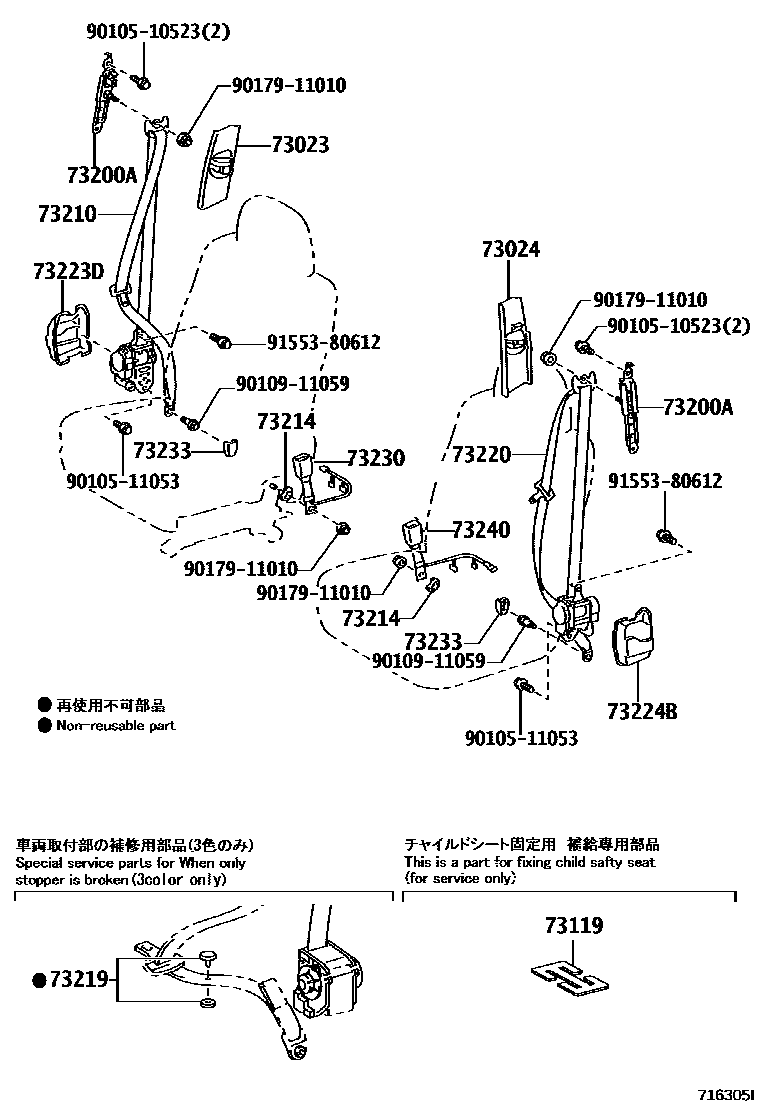 90105-10523(2)

90179-11010

73023

73200A

73210

73223D

91553-80612

90109-11059

73214

73233

73230

90105-11053

90179-11010

73024

90179-11010

90105-10523(2)

73200A

73220

91553-80612

73240

90179-11010

73214

73233

90109-11059

73224B

90105-11053

● 再使用不可部品
● Non-reusable part

車両取付部の補修用部品(3色のみ)
Special service parts for When only stopper is broken(3color only)

●73219

チャイルドシート固定用　補給専用部品
This is a part for fixing child safty seat (for service only)

73119

716305I