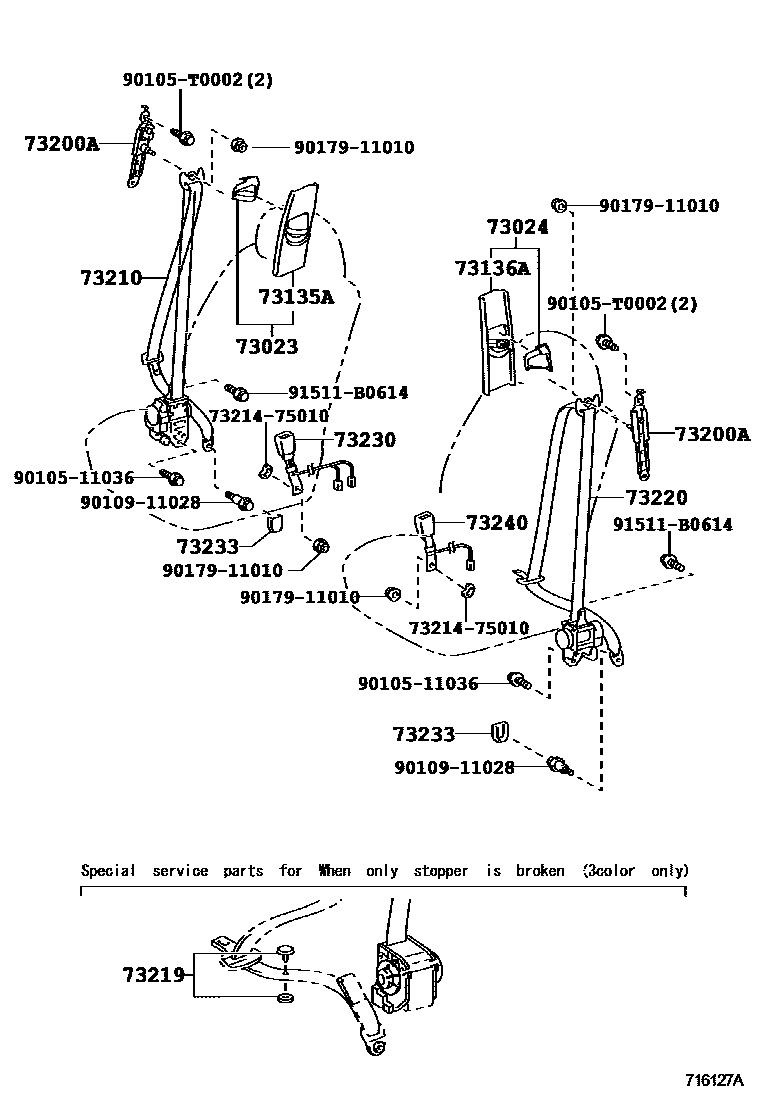 90105-T0002(2)
73200A
90179-11010
73210
73135A
73023
91511-B0614
73214-75010
73230
90105-11036
90109-11028
73233
90179-11010
90179-11010
73024
73136A
90105-T0002(2)
73200A
73220
91511-B0614
73240
90179-11010
73214-75010
90105-11036
73233
90109-11028
Special service parts for When only stopper is broken (3color only)
73219
716127A