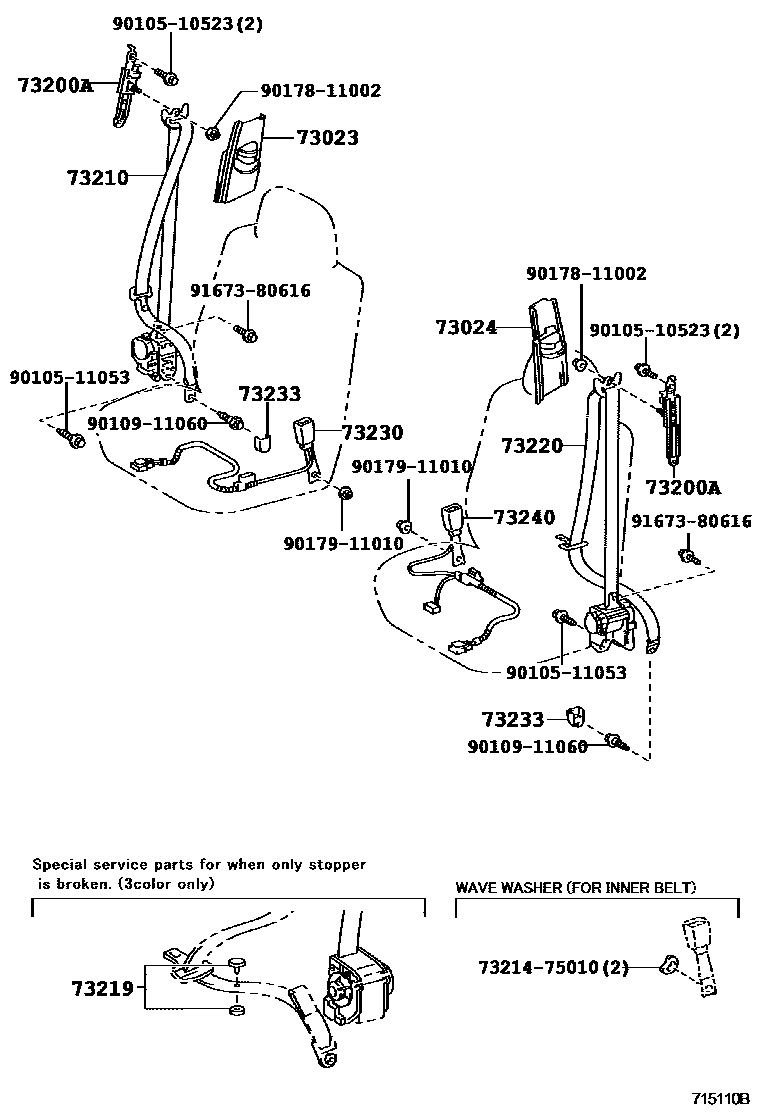 90105-10523(2)
73200A
90178-11002
73023
73210
91673-80616
90105-11053
73233
90109-11060
73230
90179-11010
90178-11002
73024
90105-10523(2)
73220
73200A
90179-11010
73240
91673-80616
90105-11053
73233
90109-11060

Special service parts for when only stopper is broken. (3color only)
73219

WAVE WASHER (FOR INNER BELT)
73214-75010(2)

715110B