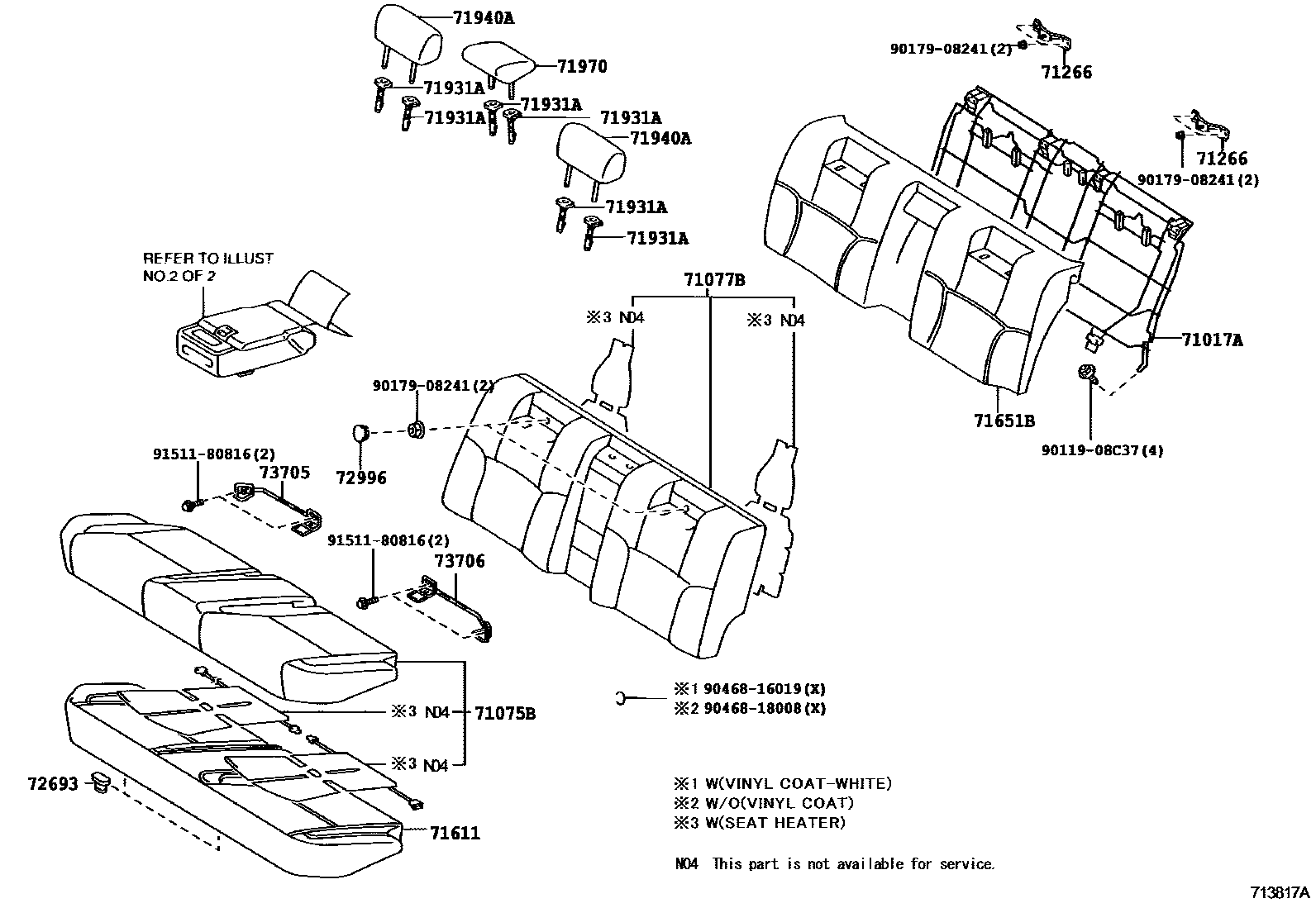 71940A
71970
71931A
71931A
71931A
71931A
71940A
71931A
71931A

90179-08241(2)
71266
71266
90179-08241(2)

REFER TO ILLUST NO.2 OF 2

71077B
※3 N04
※3 N04

71017A
71651B
90119-08C37(4)

90179-08241(2)
72996

91511-80816(2)
73705

91511-80816(2)
73706

※3 N04
71075B
※3 N04

72693
71611

※1 90468-16019(X)
※2 90468-18008(X)

※1 W(VINYL COAT-WHITE)
※2 W/O(VINYL COAT)
※3 W(SEAT HEATER)

N04 This part is not available for service.

713817A