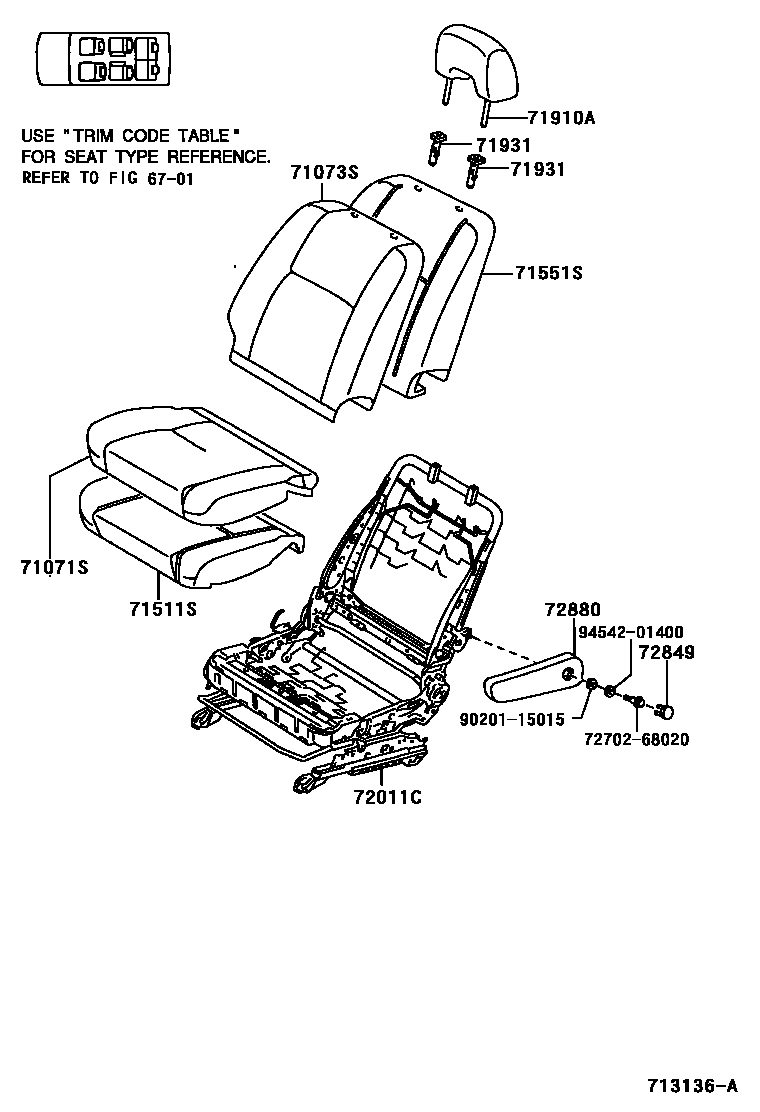 USE "TRIM CODE TABLE"
FOR SEAT TYPE REFERENCE.
REFER TO FIG 67-01

71910A
71931
71931
71073S
71551S
71071S
71511S
72880
94542-01400
72849
90201-15015
72702-68020
72011C

713136-A