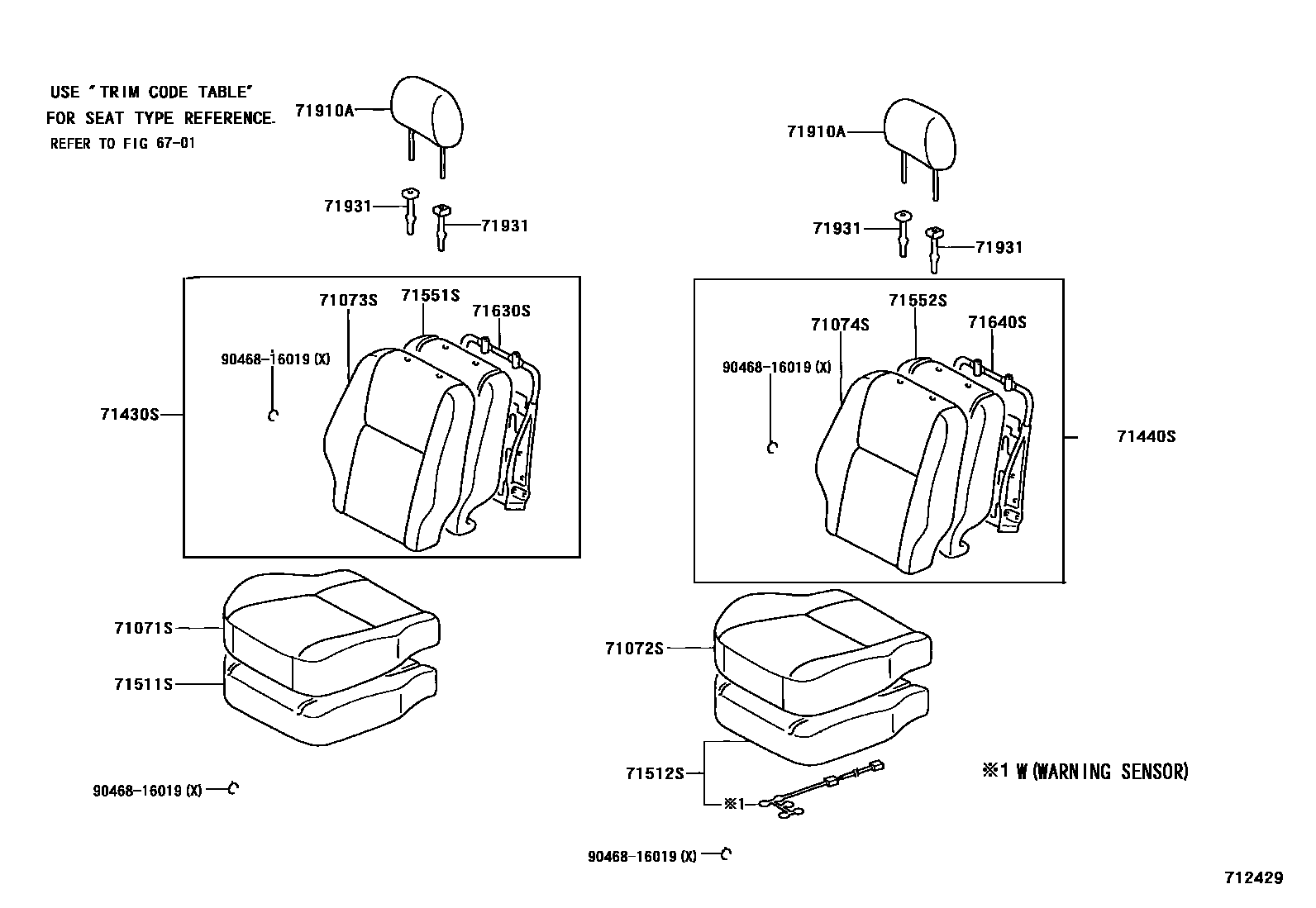 USE "TRIM CODE TABLE"
FOR SEAT TYPE REFERENCE.
REFER TO FIG 67-01

71910A
71931
71931
71073S
71551S
71630S
90468-16019 (X)
71430S
71071S
71511S
90468-16019 (X)

71910A
71931
71931
71552S
71074S
71640S
90468-16019 (X)
71440S
71072S
71512S
※1
※1 W (WARNING SENSOR)
90468-16019 (X)

712429