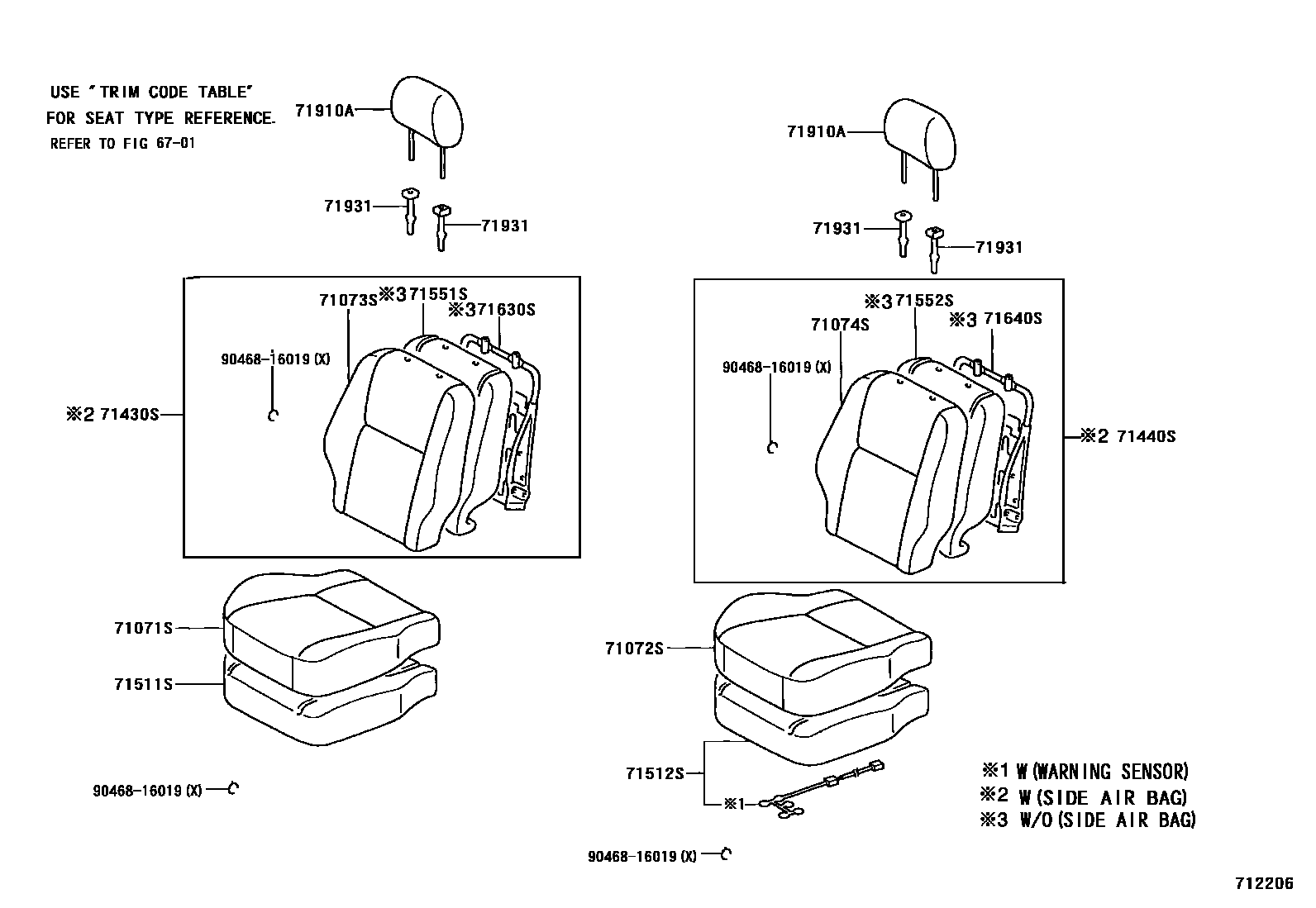 USE "TRIM CODE TABLE"
FOR SEAT TYPE REFERENCE.
REFER TO FIG 67-01

71910A

71931
71931

71073S ※3 71551S
※3 71630S
90468-16019 (X)
※2 71430S

71071S
71511S

90468-16019 (X)

71910A

71931
71931

※3 71552S
71074S
※3 71640S
90468-16019 (X)
※2 71440S

71072S

71512S
※1

90468-16019 (X)

※1 W (WARNING SENSOR)
※2 W (SIDE AIR BAG)
※3 W/O (SIDE AIR BAG)

712206