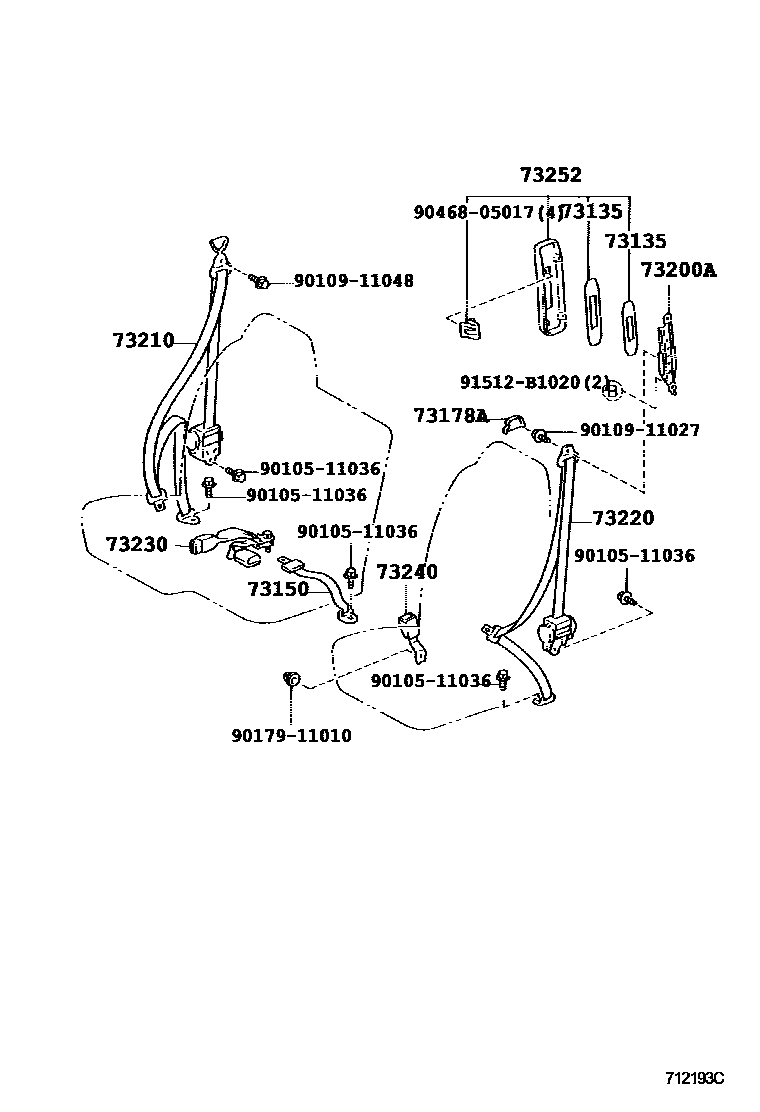 73252

90468-05017 (4)

73135

73135

73200A

90109-11048

73210

91512-B1020 (2)

73178A

90109-11027

90105-11036

90105-11036

73220

73230

90105-11036

90105-11036

73240

73150

90105-11036

90179-11010

712193C