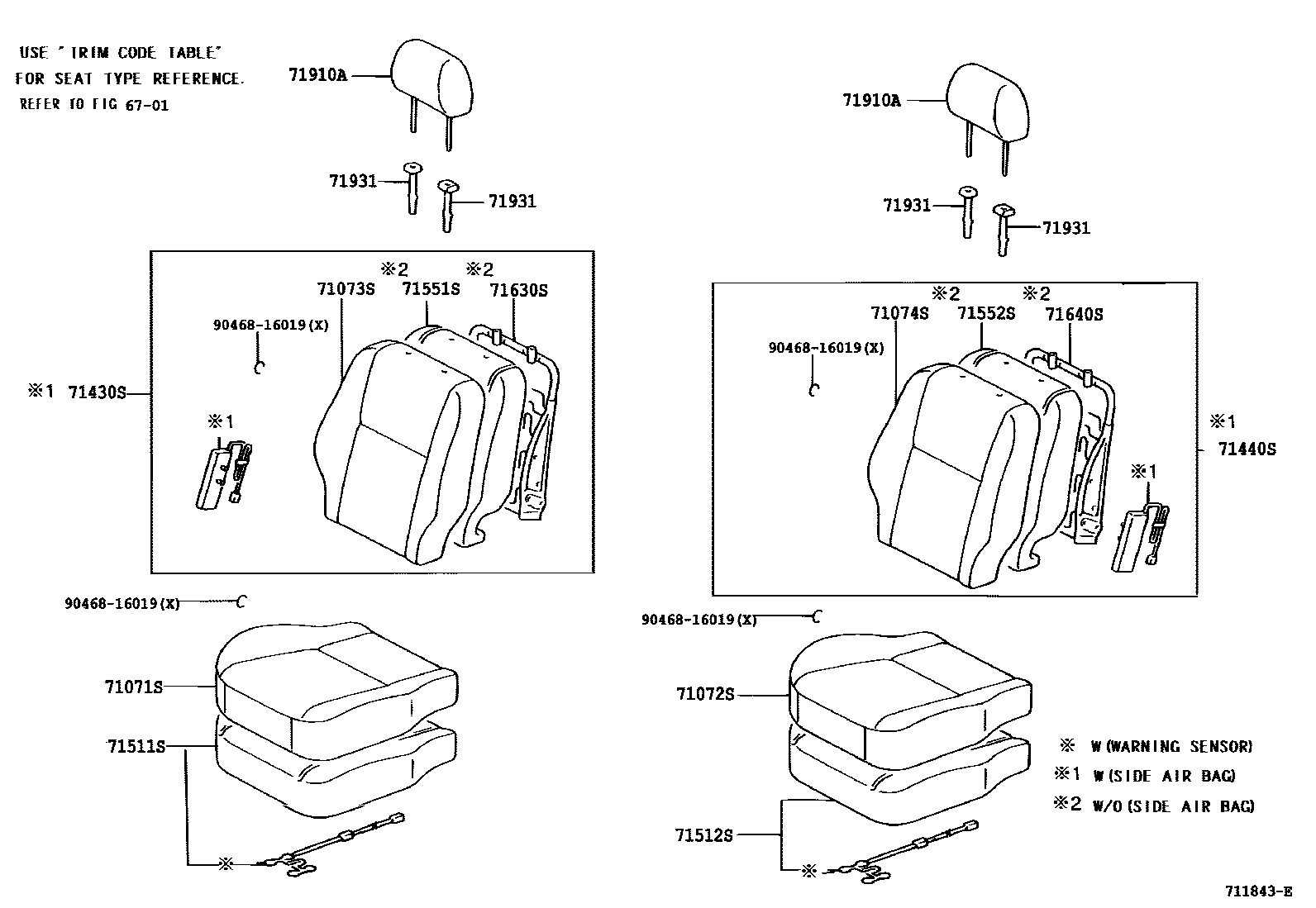 USE "TRIM CODE TABLE"
FOR SEAT TYPE REFERENCE.
REFER TO FIG 67-01

71910A

71931
71931

※2 ※2
71073S 71551S 71630S
90468-16019(X)

※1 71430S

※1

90468-16019(X)

71071S

71511S

※

71910A

71931
71931

※2 ※2
71074S 71552S 71640S
90468-16019(X)

※1
71440S

※1

90468-16019(X)

71072S

71512S

※

※ W(WARNING SENSOR)
※1 W(SIDE AIR BAG)
※2 W/O(SIDE AIR BAG)

711843-E