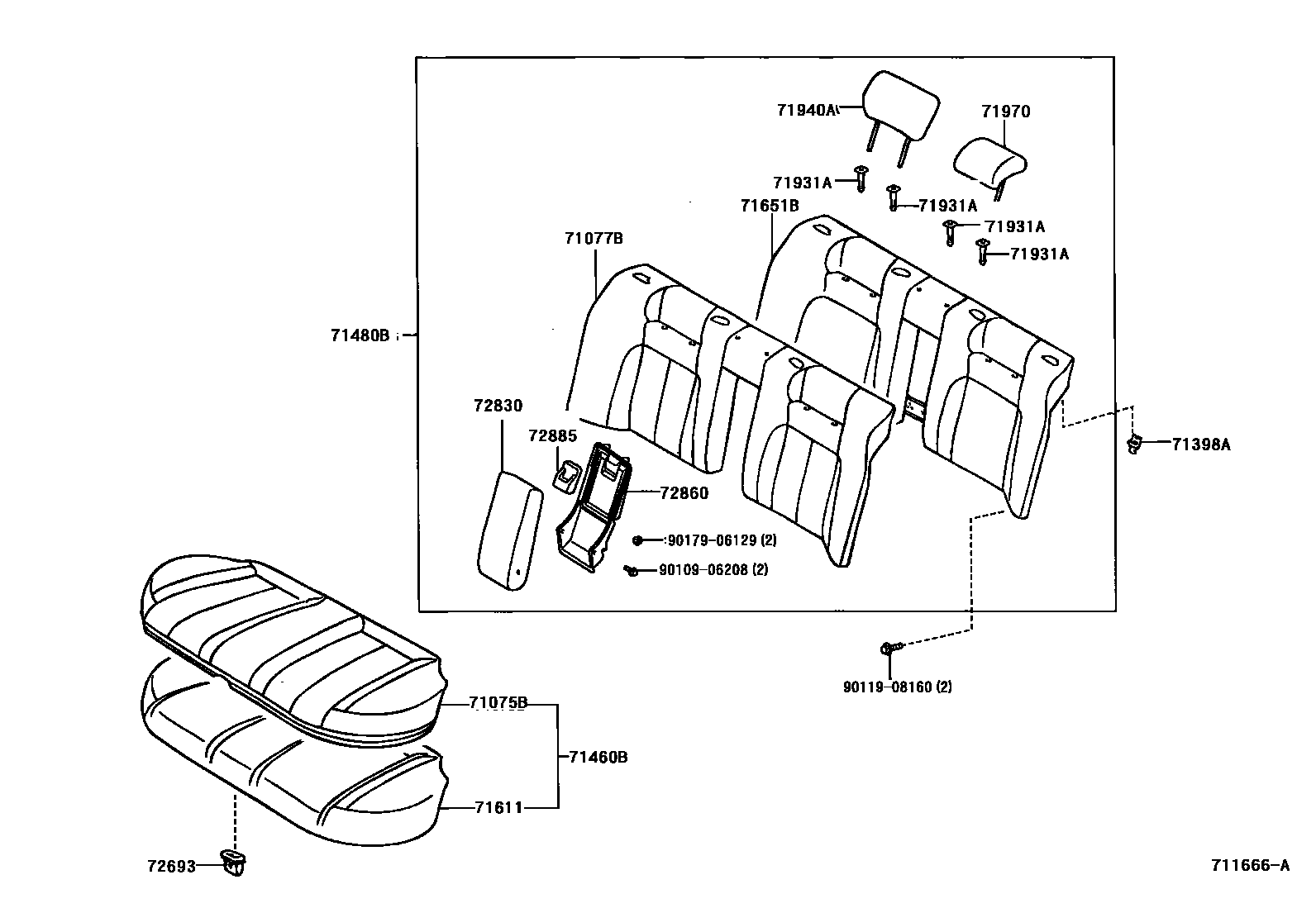 71940A
71970
71931A
71931A
71931A
71931A
71651B
71077B
71480B
72830
72885
72860
90179-06129 (2)
90109-06208 (2)
71398A
90119-08160 (2)
71075B
71460B
71611
72693
711666-A