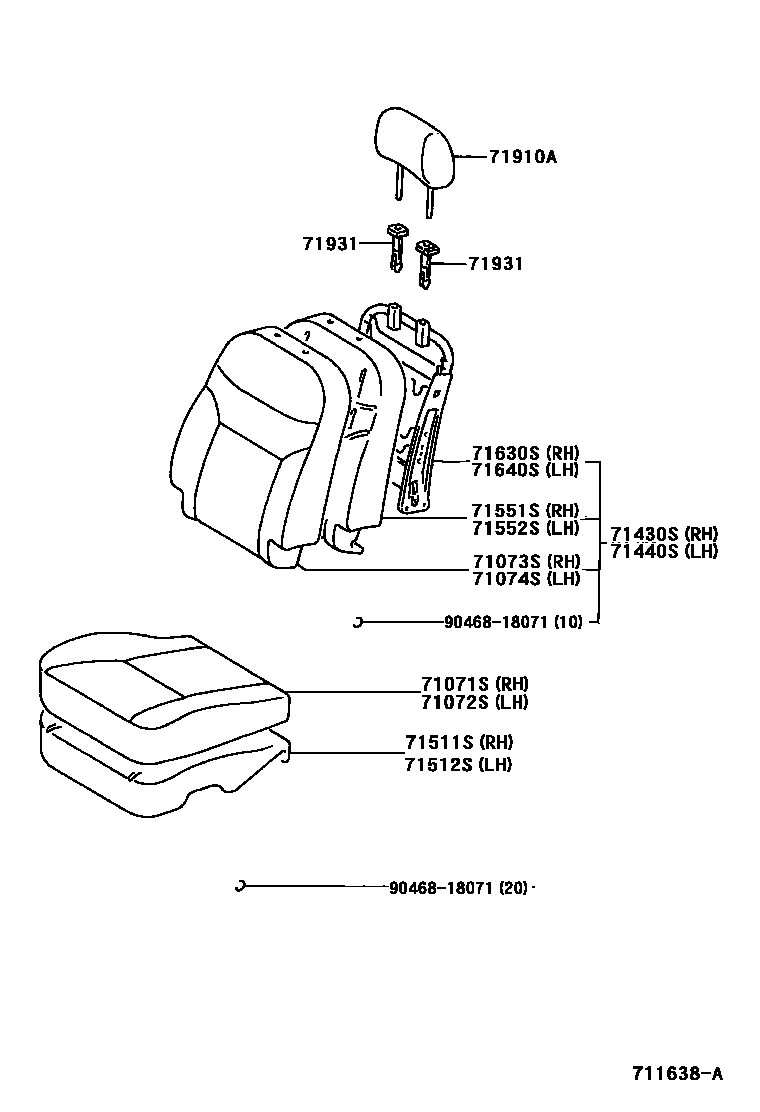 71910A

71931

71931

71630S (RH)
71640S (LH)

71551S (RH)
71552S (LH)

71430S (RH)
71440S (LH)

71073S (RH)
71074S (LH)

90468-18071 (10)

71071S (RH)
71072S (LH)

71511S (RH)
71512S (LH)

90468-18071 (20)

711638-A