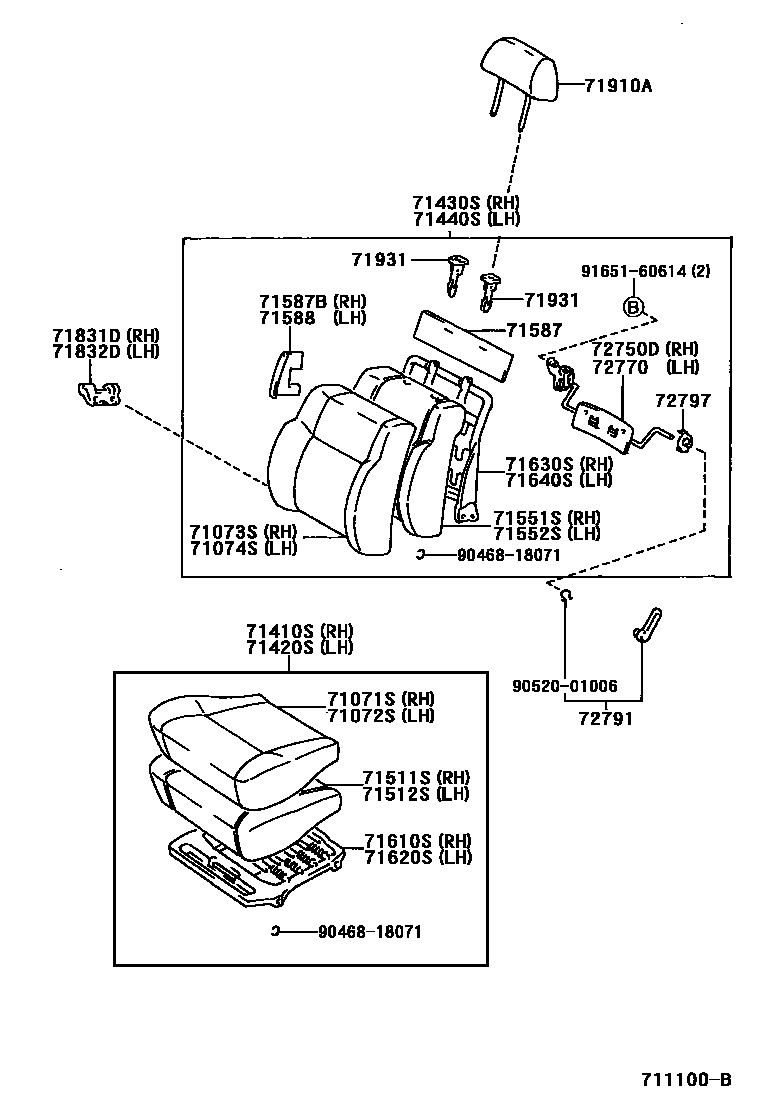 71910A

71430S (RH)
71440S (LH)

71931

91651-60614 (2)

B

71931

71587B (RH)
71588 (LH)

71587

71831D (RH)
71832D (LH)

72750D (RH)
72770 (LH)

72797

71630S (RH)
71640S (LH)

71551S (RH)
71552S (LH)

71073S (RH)
71074S (LH)

90468-18071

71410S (RH)
71420S (LH)

71071S (RH)
71072S (LH)

71511S (RH)
71512S (LH)

71610S (RH)
71620S (LH)

90468-18071

90520-01006

72791

711100-B