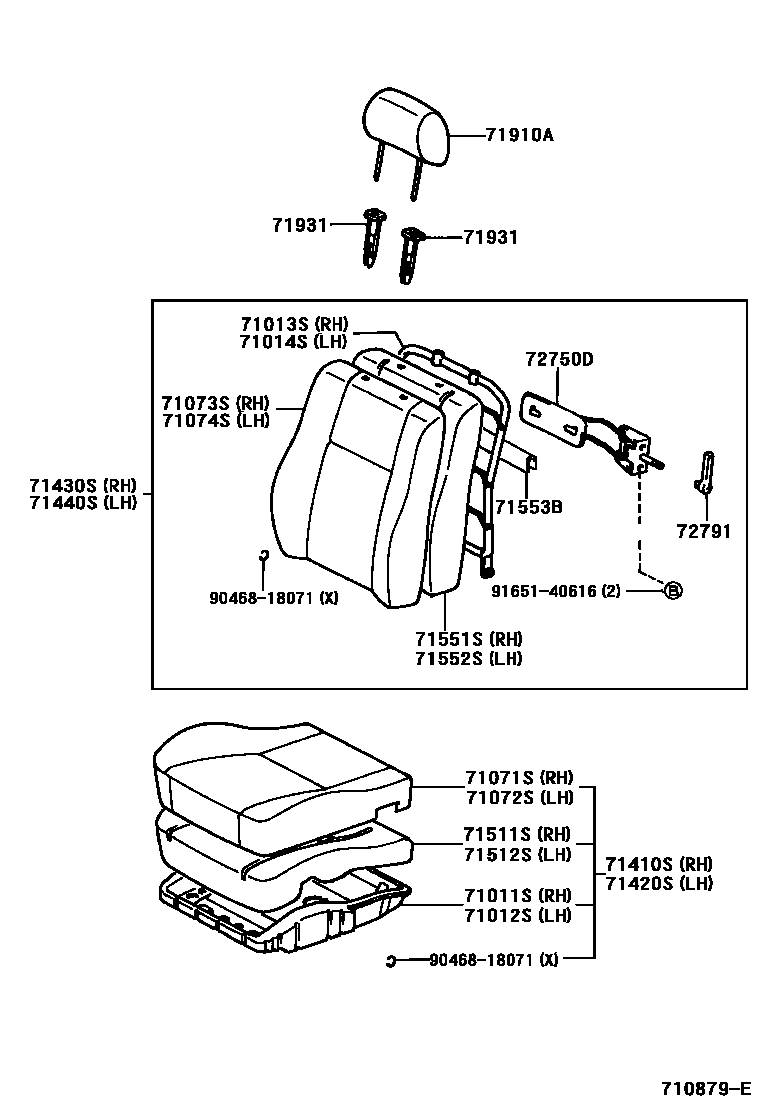 71910A

71931
71931

71013S (RH)
71014S (LH)
72750D
71073S (RH)
71074S (LH)
71430S (RH)
71440S (LH)
71553B
72791
90468-18071 (X)
91651-40616 (2)
B
71551S (RH)
71552S (LH)

71071S (RH)
71072S (LH)
71511S (RH)
71512S (LH)
71410S (RH)
71420S (LH)
71011S (RH)
71012S (LH)
90468-18071 (X)

710879-E