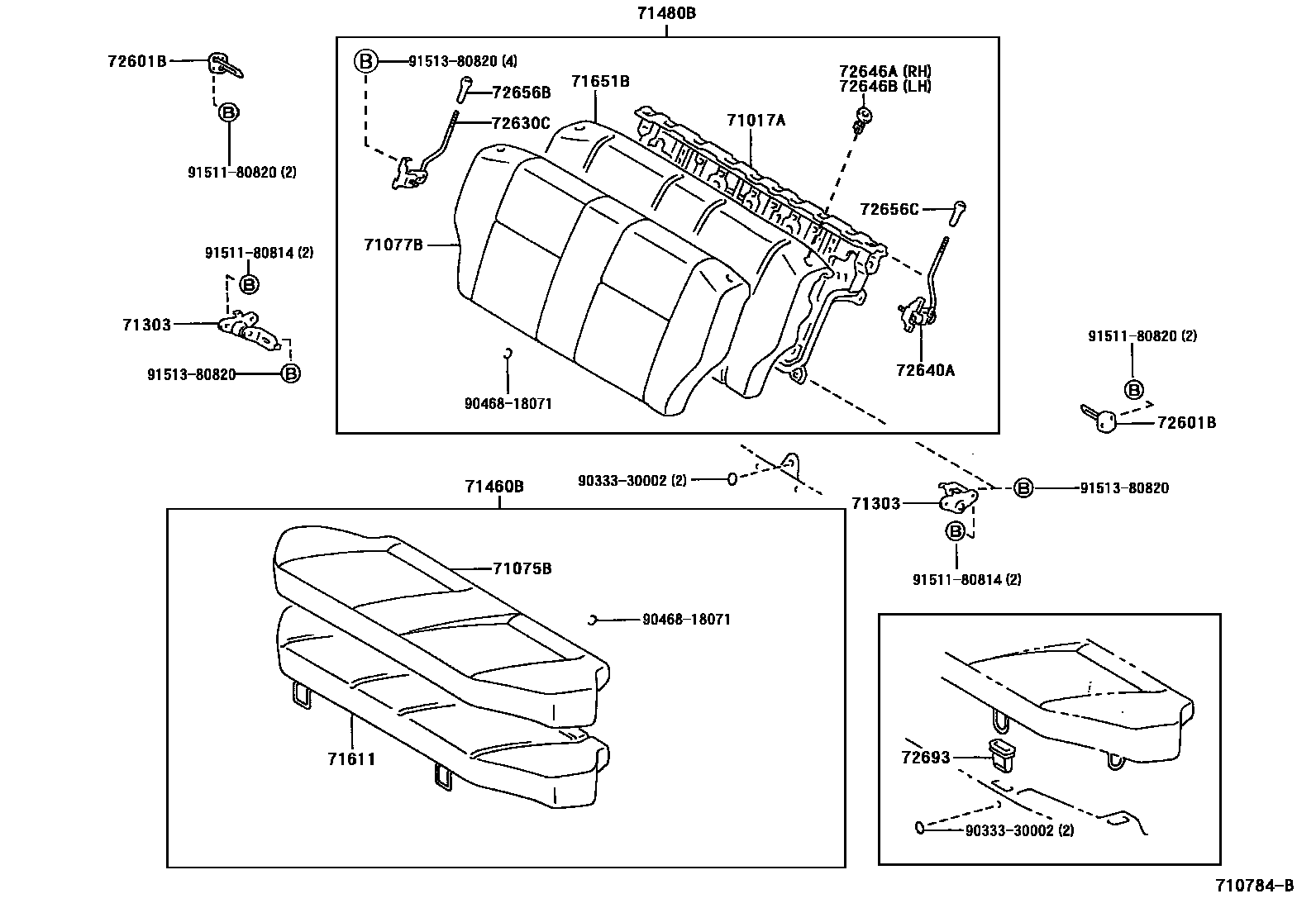 71480B

72601B

B

91511-80820 (2)

B 91513-80820 (4)

72656B

72630C

71651B

71017A

72646A (RH)
72646B (LH)

72656C

71077B

91511-80814 (2)

B

71303

91513-80820 B

90468-18071

72640A

91511-80820 (2)

B

72601B

90333-30002 (2)

71460B

71303

B 91513-80820

B

91511-80814 (2)

71075B

90468-18071

71611

72693

90333-30002 (2)

710784-B