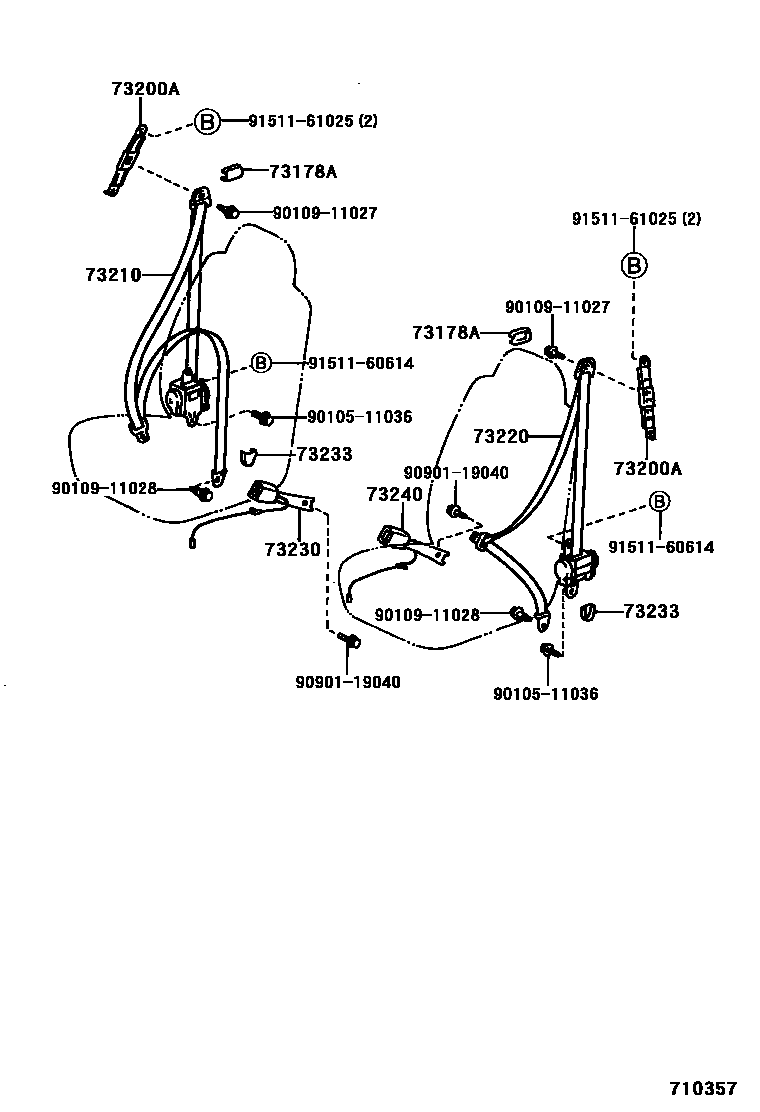 73200A
B
91511-61025 (2)
73178A
90109-11027
73210
B
91511-60614
90105-11036
73233
90109-11028
73230
90901-19040
91511-61025 (2)
B
90109-11027
73178A
73220
73200A
90901-19040
73240
B
91511-60614
90109-11028
73233
90105-11036
710357