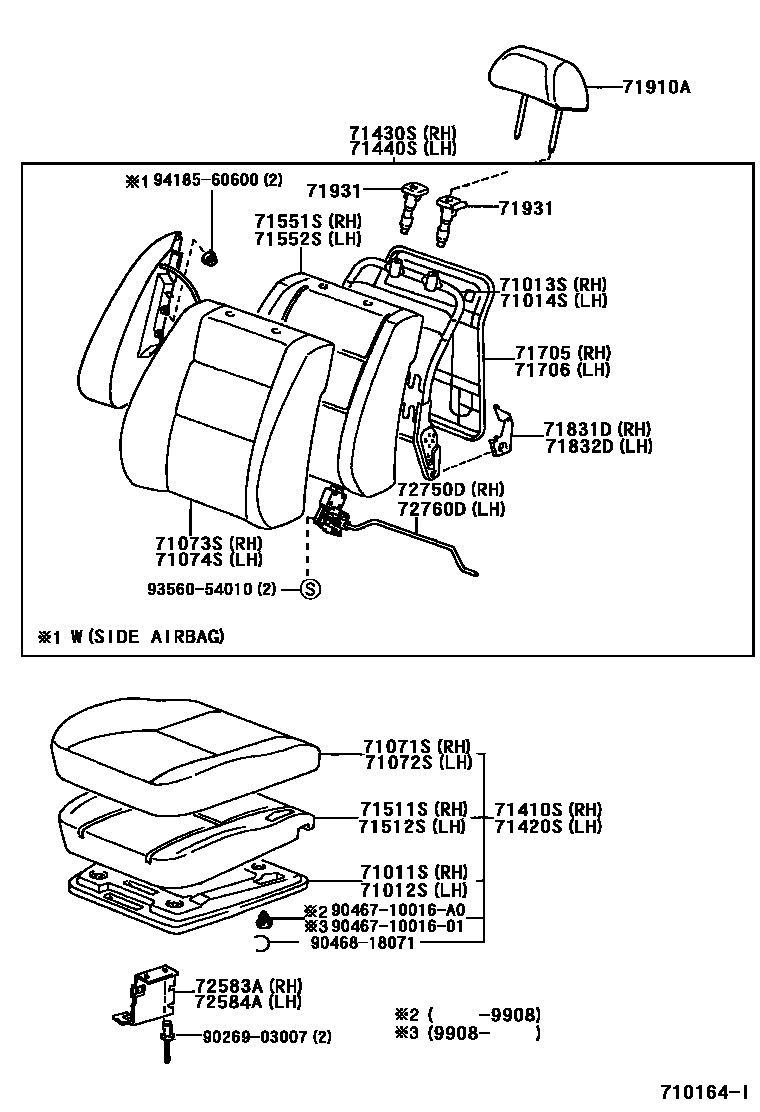 71910A

71430S (RH)
71440S (LH)

※1 94185-60600 (2)

71931

71931

71551S (RH)
71552S (LH)

71013S (RH)
71014S (LH)

71705 (RH)
71706 (LH)

71831D (RH)
71832D (LH)

72750D (RH)
72760D (LH)

71073S (RH)
71074S (LH)

93560-54010 (2) S

※1 W (SIDE AIRBAG)

71071S (RH)
71072S (LH)

71511S (RH)
71512S (LH)

71410S (RH)
71420S (LH)

71011S (RH)
71012S (LH)

※2 90467-10016-A0
※3 90467-10016-01

90468-18071

72583A (RH)
72584A (LH)

90269-03007 (2)

※2 ( -9908)
※3 (9908- )

710164-I