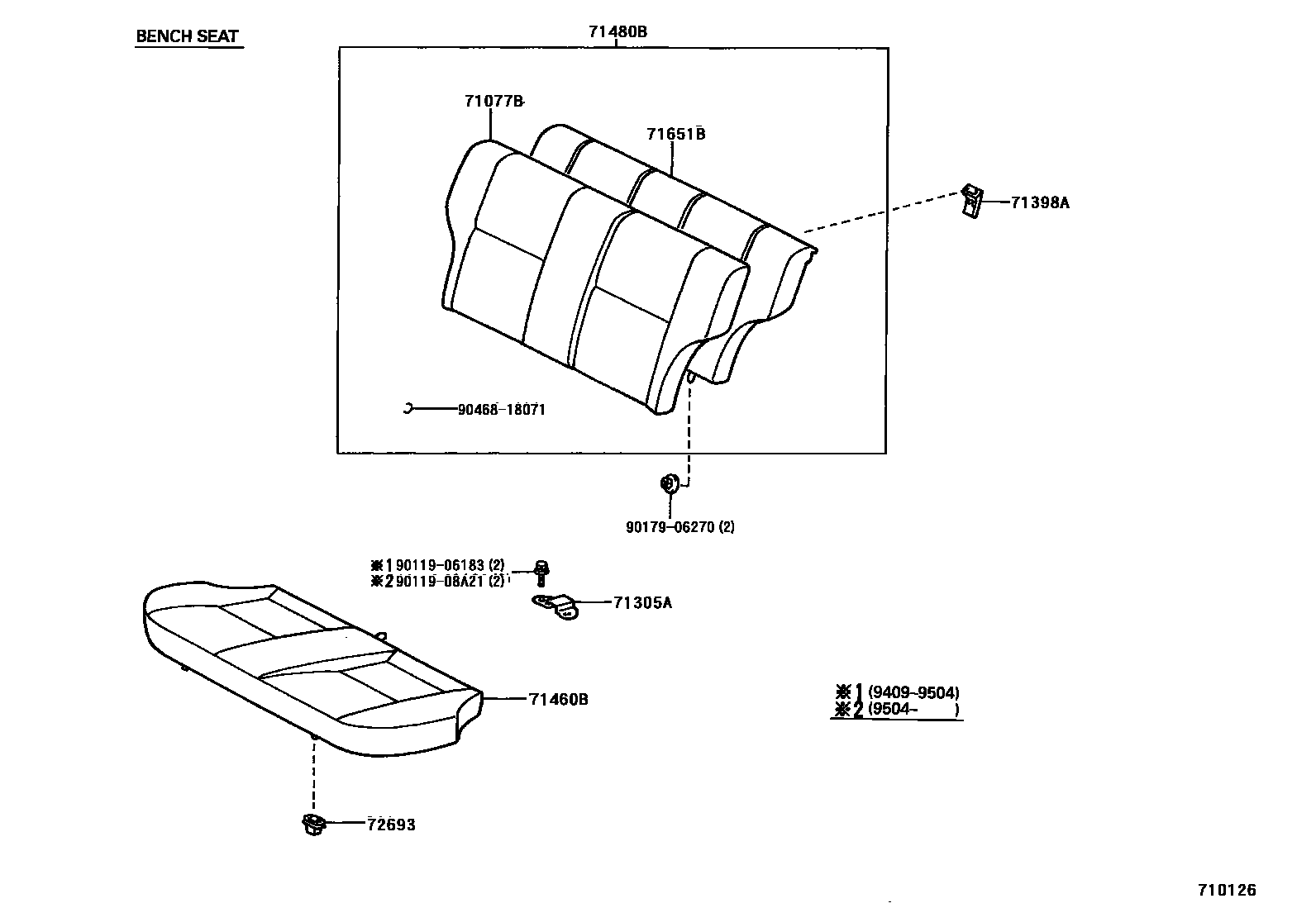 BENCH SEAT

71480B

71077B

71651B

71398A

90468-18071

90179-06270 (2)

※1 90119-06183 (2)
※2 90119-08A21 (2)

71305A

71460B

72693

※1 (9409-9504)
※2 (9504- )

710126