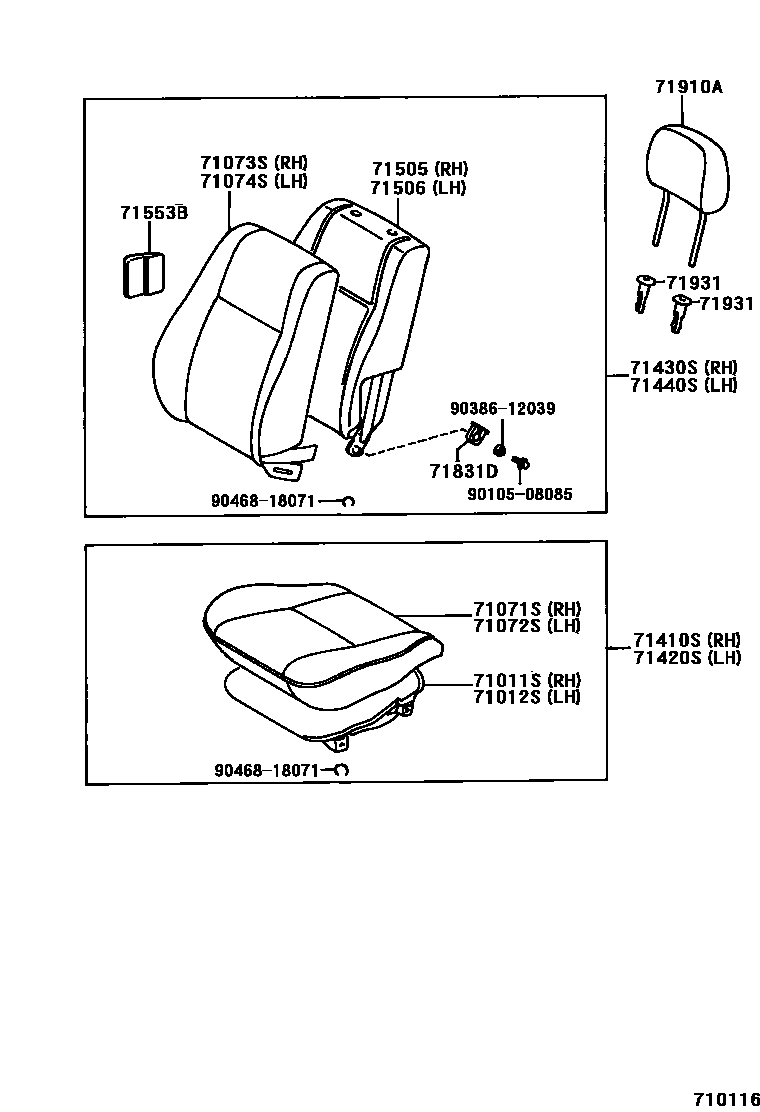 71910A

71073S (RH)
71074S (LH)

71505 (RH)
71506 (LH)

71553B

71931
71931

71430S (RH)
71440S (LH)

90386-12039

71831D

90105-08085

90468-18071

71071S (RH)
71072S (LH)

71410S (RH)
71420S (LH)

71011S (RH)
71012S (LH)

90468-18071

710116