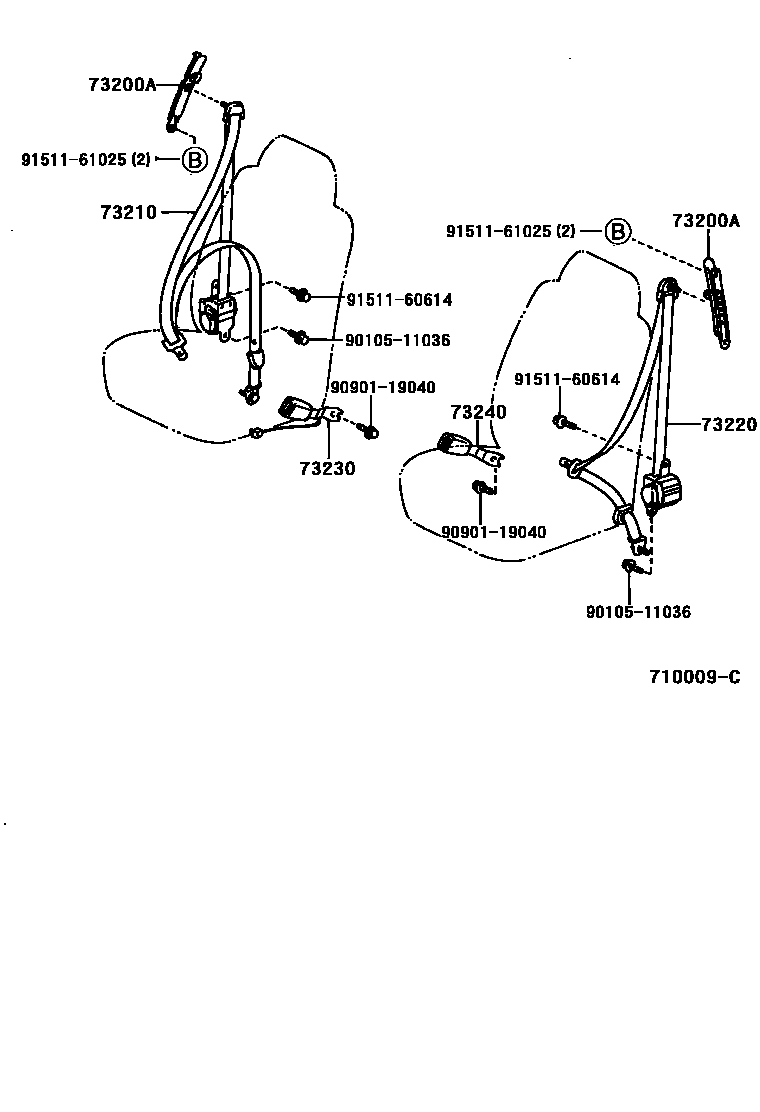 73200A

91511-61025 (2) B

73210

91511-60614

90105-11036

90901-19040

73230

91511-61025 (2) B

73200A

91511-60614

73240

73220

90901-19040

90105-11036

710009-C