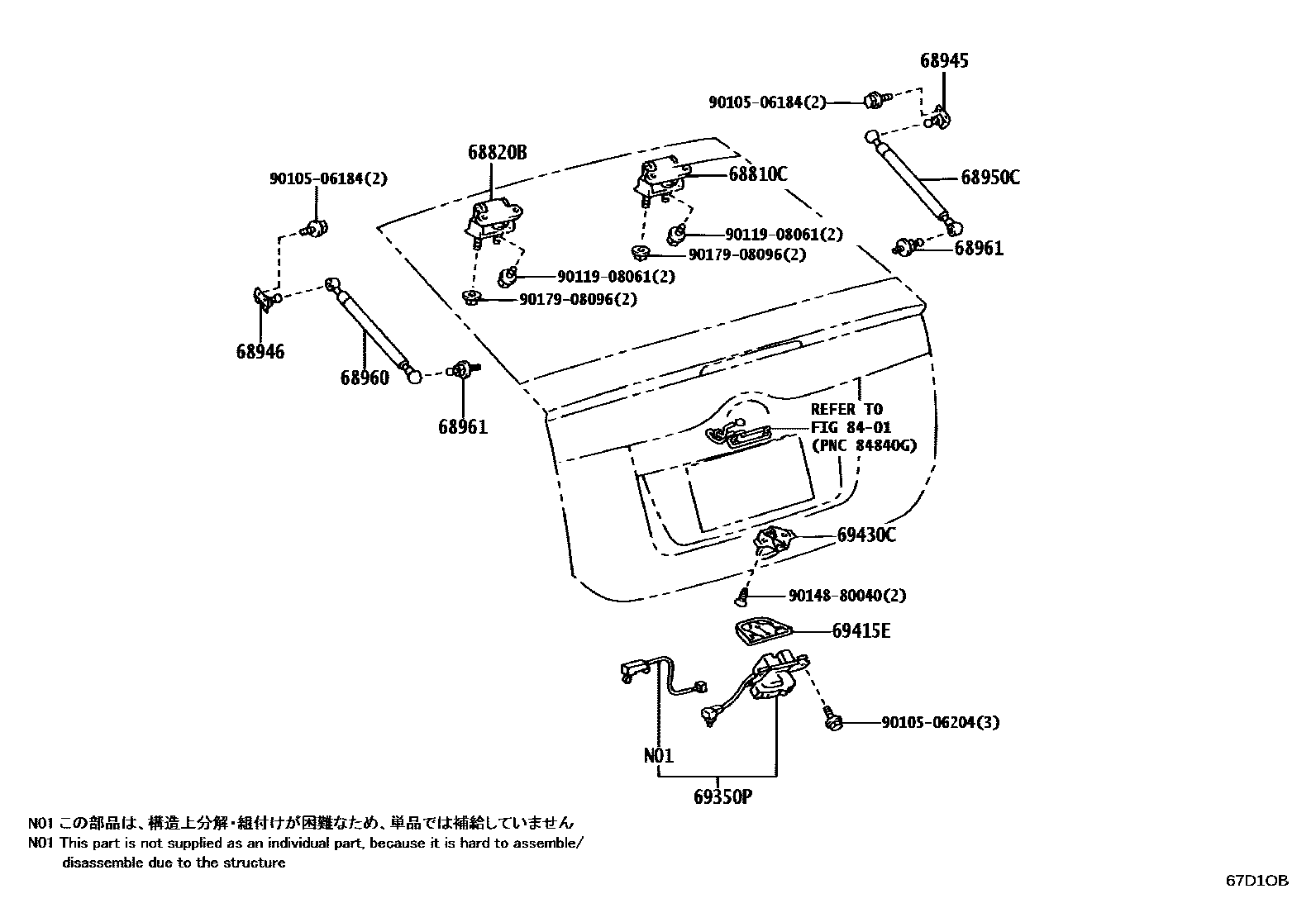 68945

90105-06184(2)

68820B

68810C

68950C

90105-06184(2)

90119-08061(2)

90179-08096(2)

68961

90119-08061(2)

90179-08096(2)

68946

68960

68961

REFER TO
FIG 84-01
(PNC 84840G)

69430C

90148-80040(2)

69415E

90105-06204(3)

N01

69350P

N01 この部品は、構造上分解・組付けが困難なため、単品では補給していません
N01 This part is not supplied as an individual part, because it is hard to assemble/ disassemble due to the structure

67D1OB