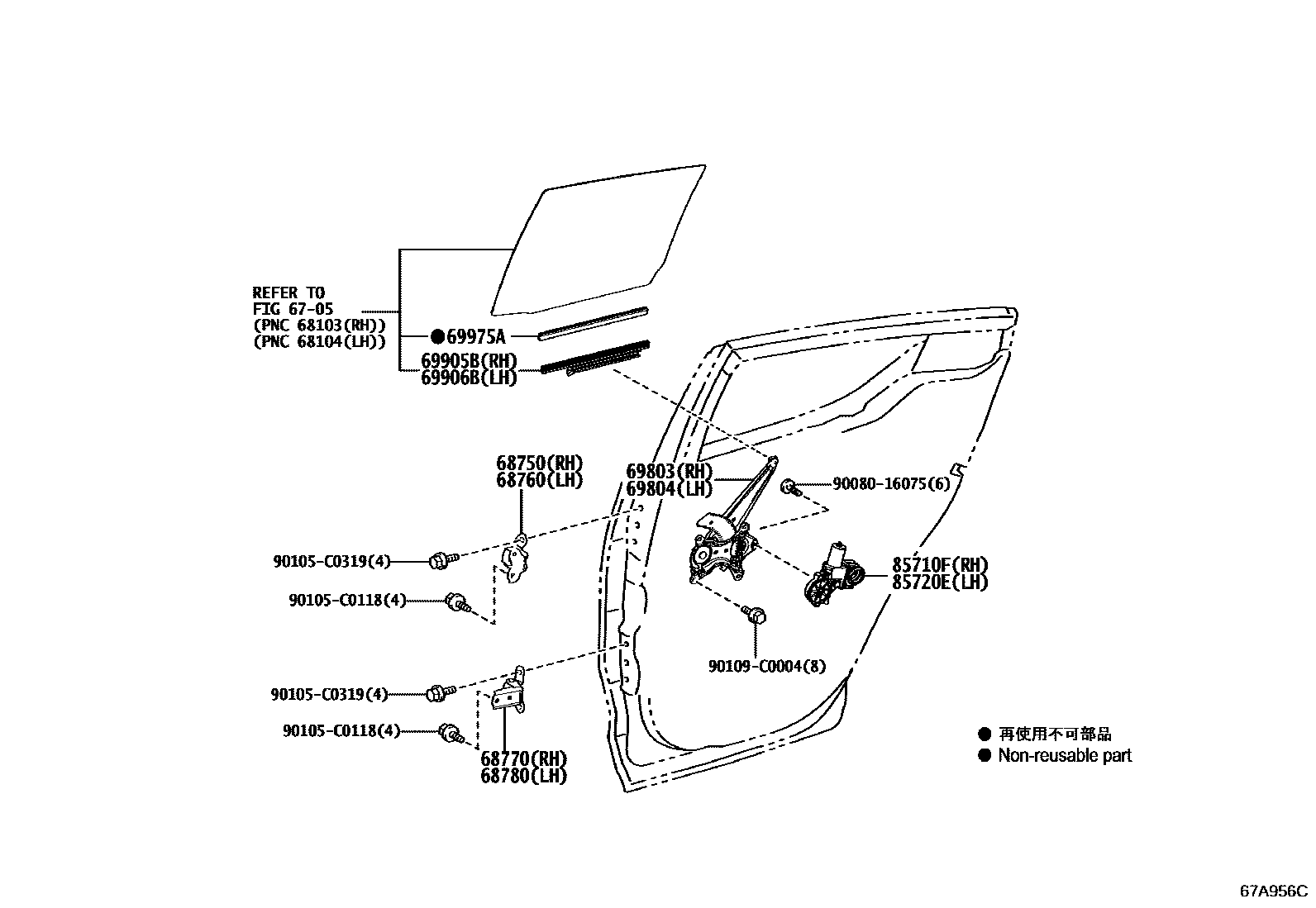 REFER TO
FIG 67-05
(PNC 68103(RH))
(PNC 68104(LH))

● 69975A

69905B(RH)
69906B(LH)

68750(RH)
68760(LH)

69803(RH)
69804(LH)

90080-16075(6)

90105-C0319(4)

90105-C0118(4)

85710F(RH)
85720E(LH)

90109-C0004(8)

90105-C0319(4)

90105-C0118(4)

68770(RH)
68780(LH)

● 再使用不可部品
● Non-reusable part

67A956C