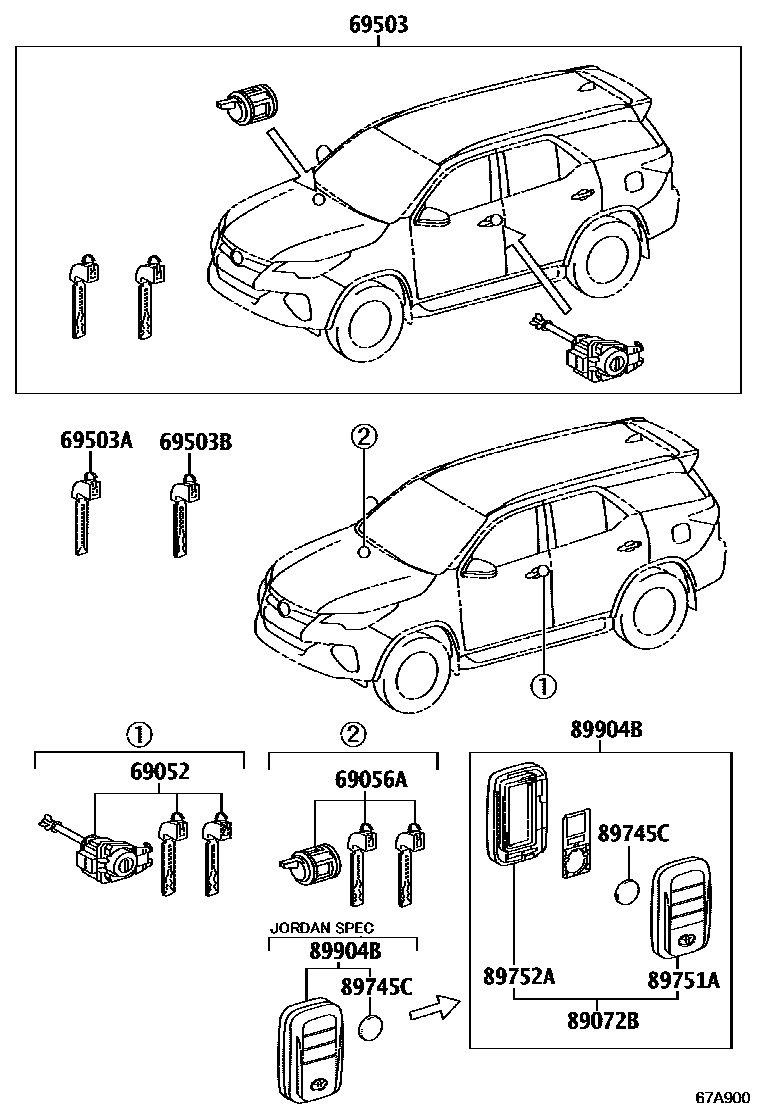 69503

69503A
69503B
②
①

①
69052

②
69056A

JORDAN SPEC
89904B
89745C

89904B
89745C
89752A
89751A
89072B

67A900