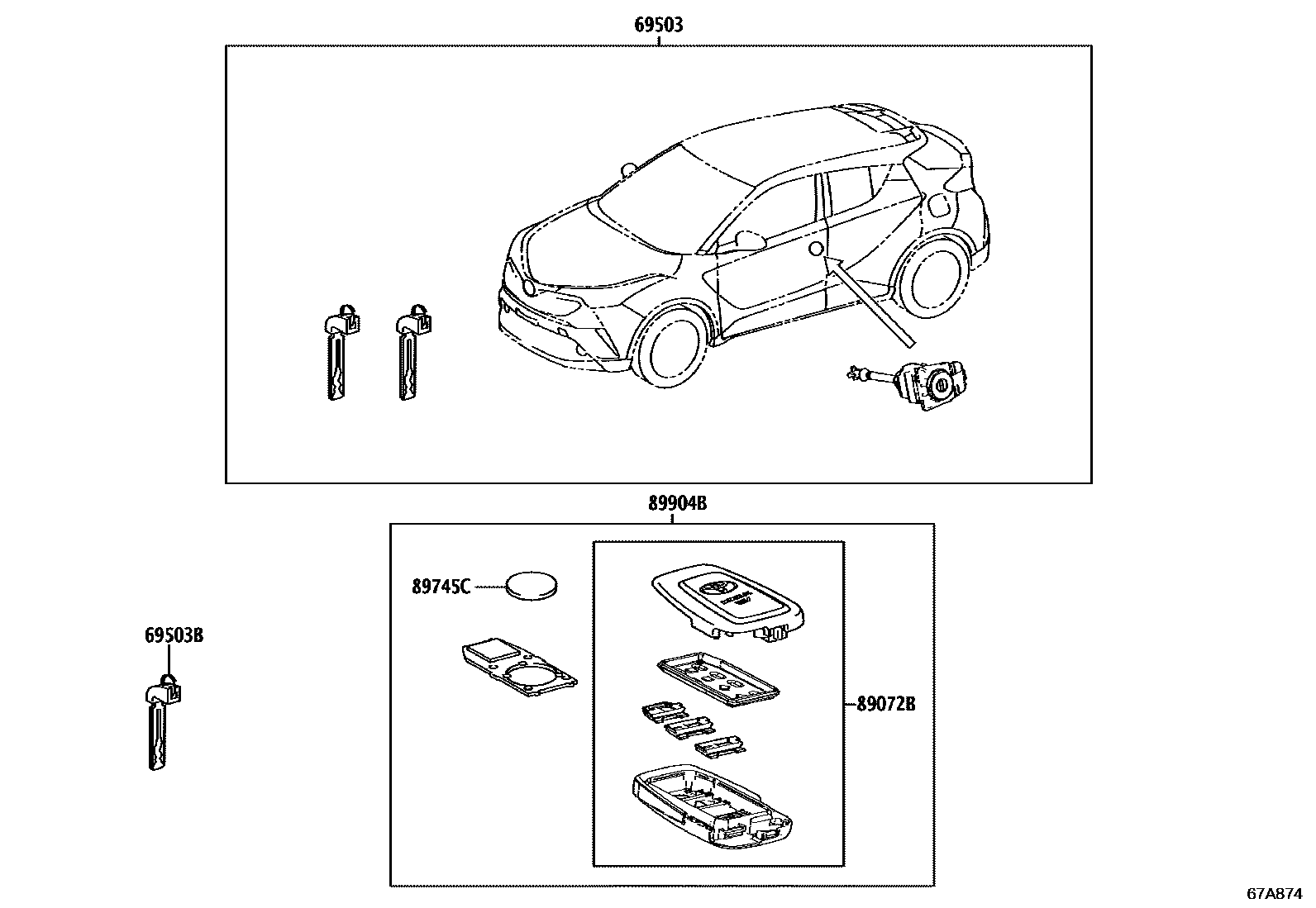 69503

89904B

89745C

69503B

89072B

67A874