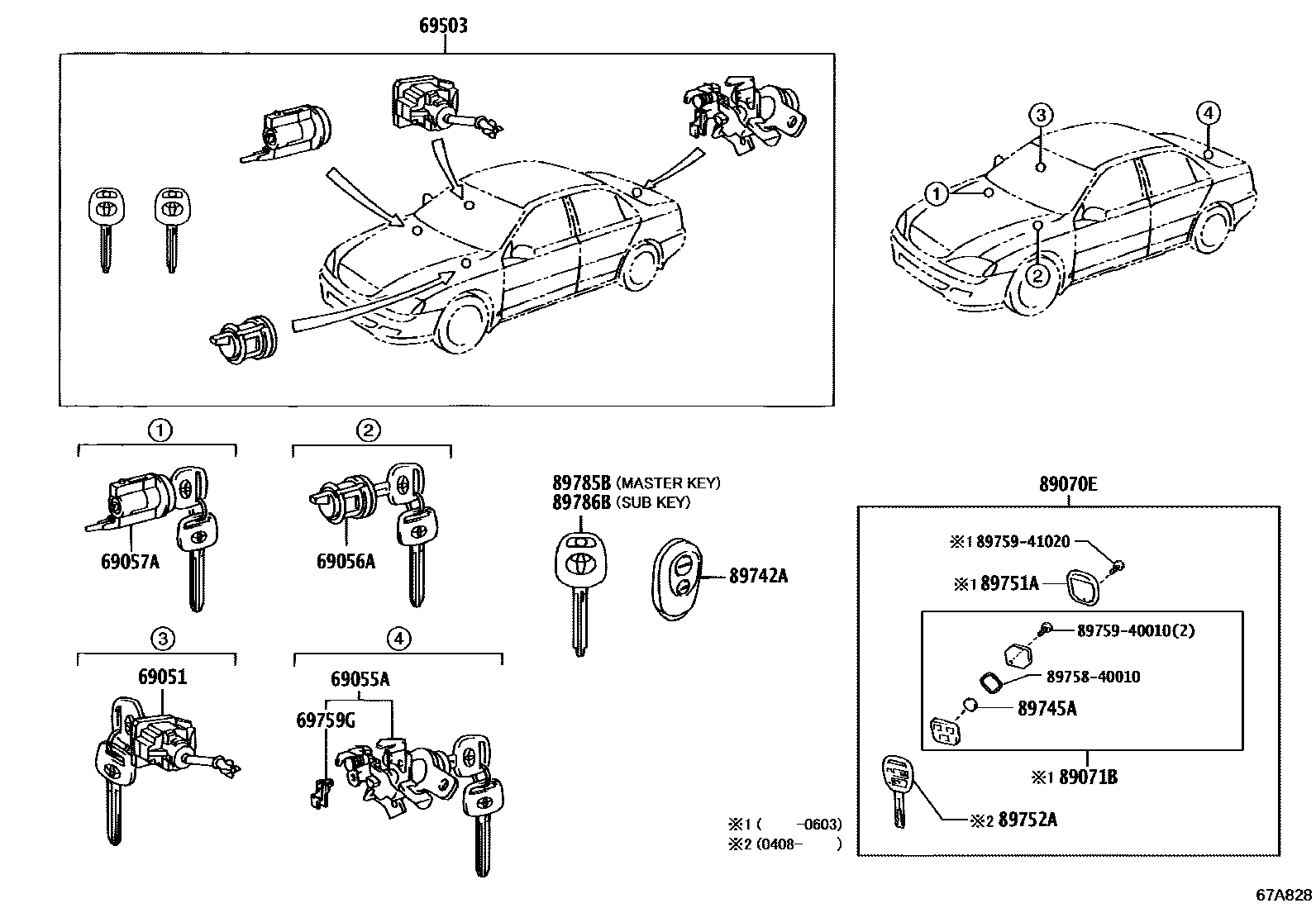 69503

3
4
1
2

1
69057A

2
69056A

3
69051

4
69055A
69759G

89785B (MASTER KEY)
89786B (SUB KEY)
89742A

89070E
※1 89759-41020
※1 89751A
89759-40010(2)
89758-40010
89745A
※1 89071B
※2 89752A

※1 (　　-0603)
※2 (0408-　　)

67A828