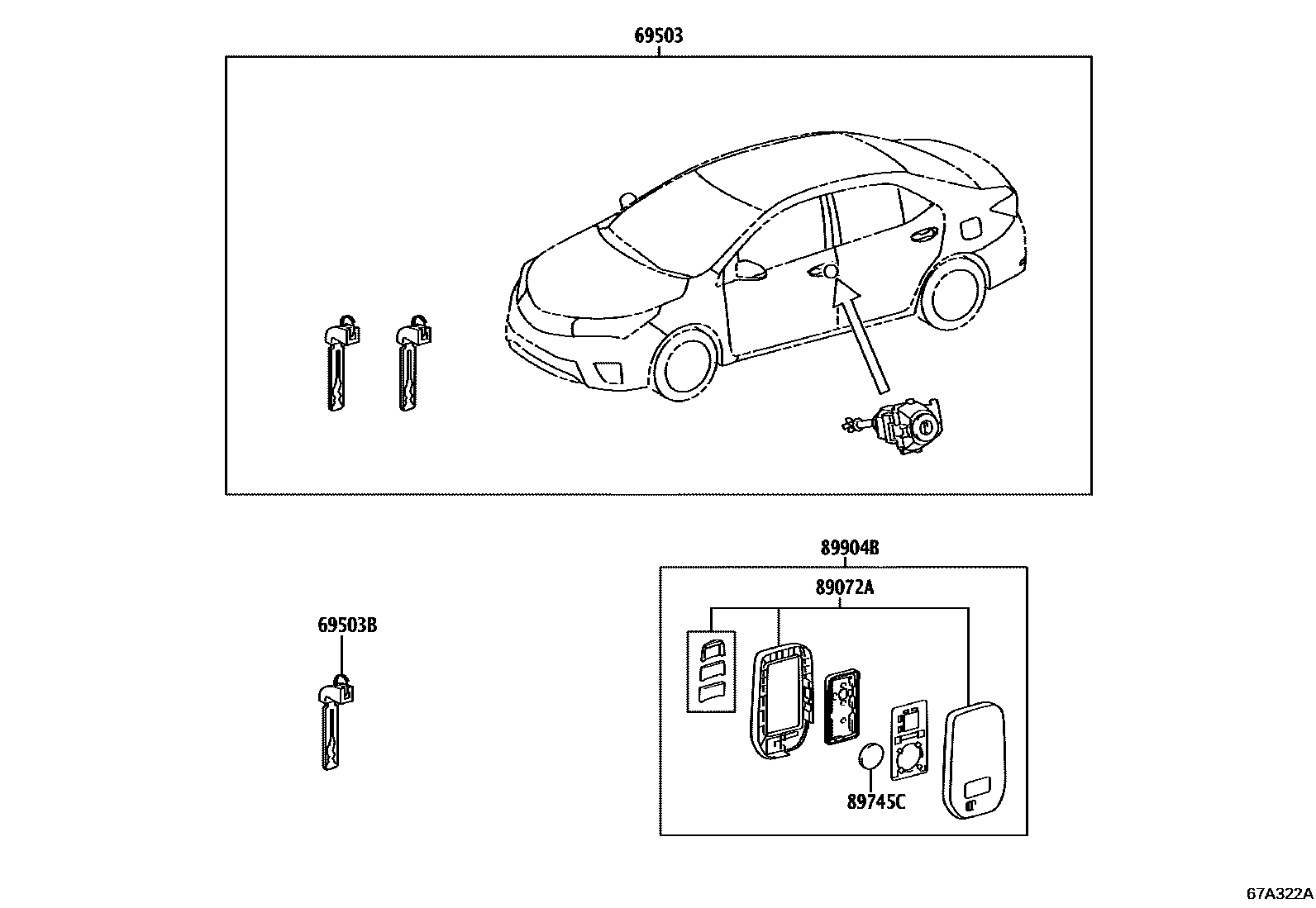 69503

69503B

89904B

89072A

89745C

67A322A