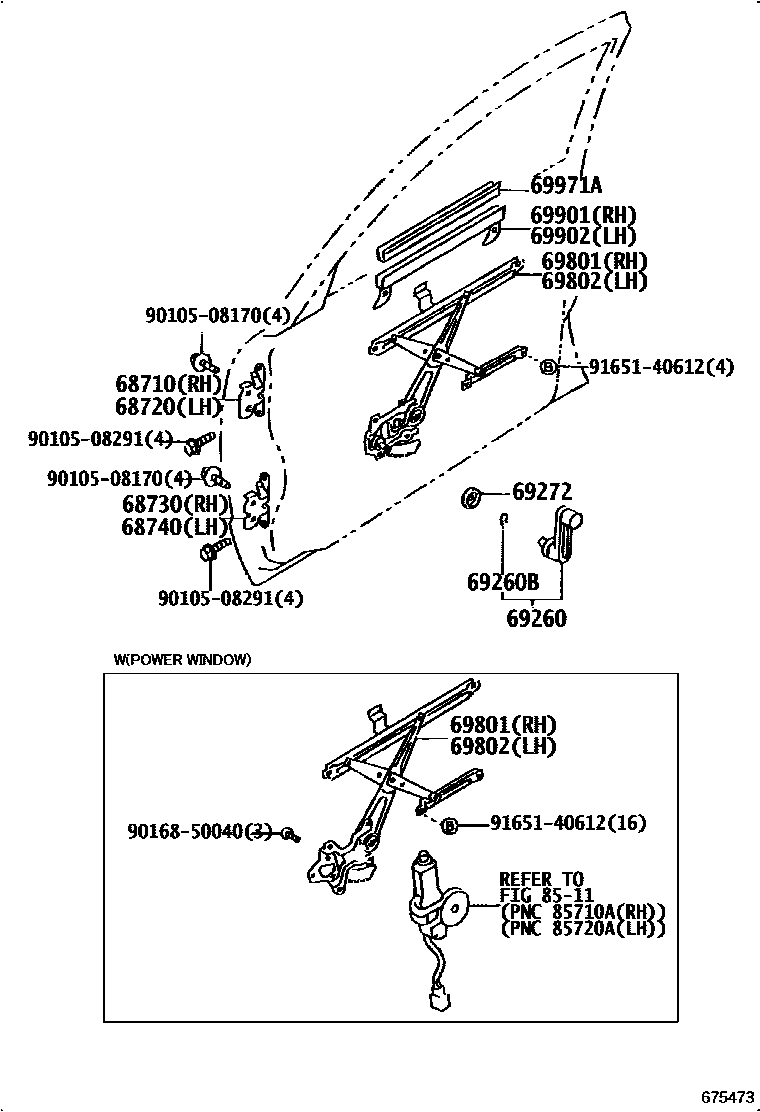 69971A
69901(RH)
69902(LH)
69801(RH)
69802(LH)
90105-08170(4)
91651-40612(4)
68710(RH)
68720(LH)
90105-08291(4)
90105-08170(4)
68730(RH)
68740(LH)
69272
90105-08291(4)
69260B
69260

W(POWER WINDOW)
69801(RH)
69802(LH)
90168-50040(3)
91651-40612(16)
REFER TO
FIG 85-11
(PNC 85710A(RH))
(PNC 85720A(LH))

675473