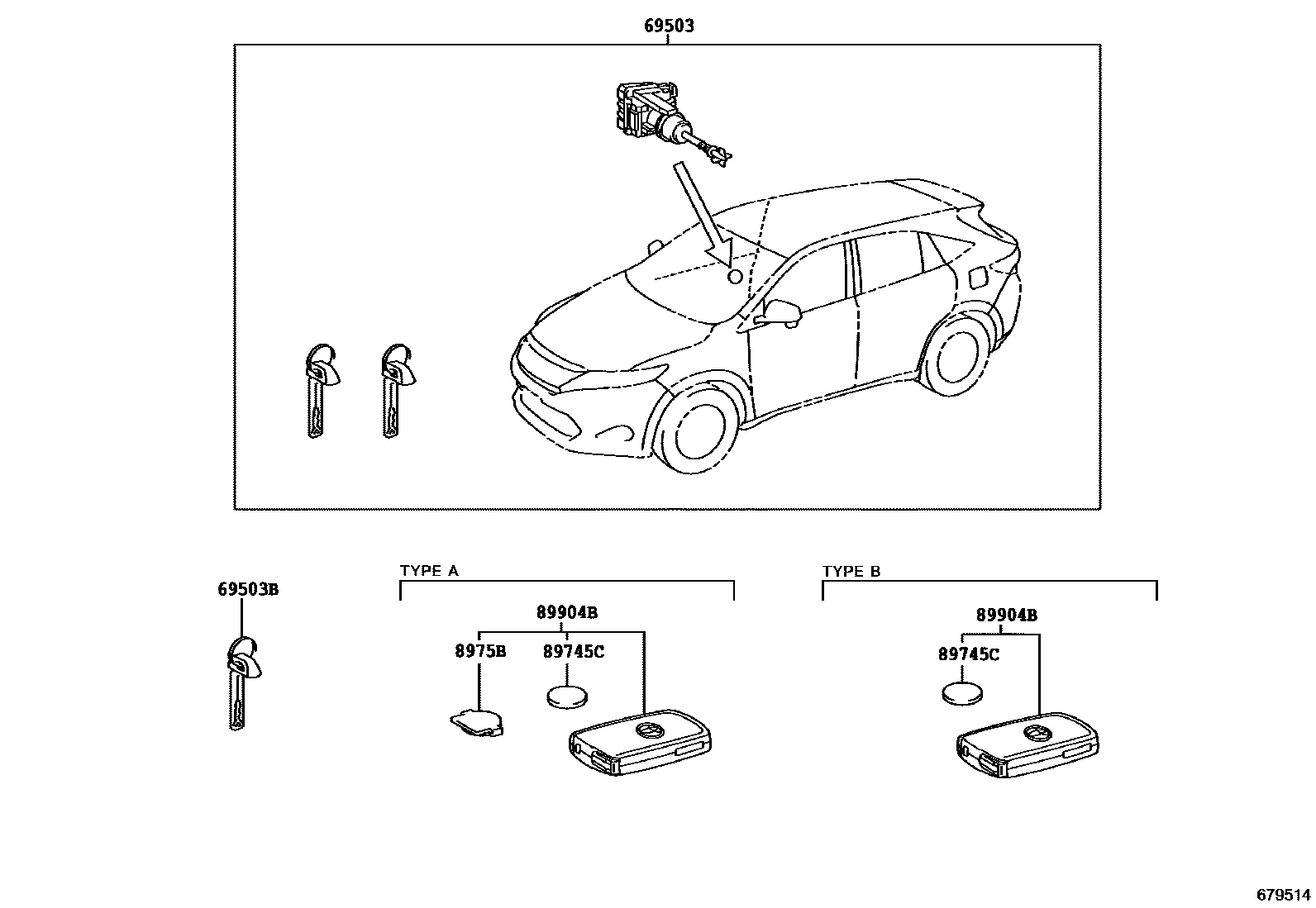 69503

69503B

TYPE A

89904B

8975B

89745C

TYPE B

89904B

89745C

679514