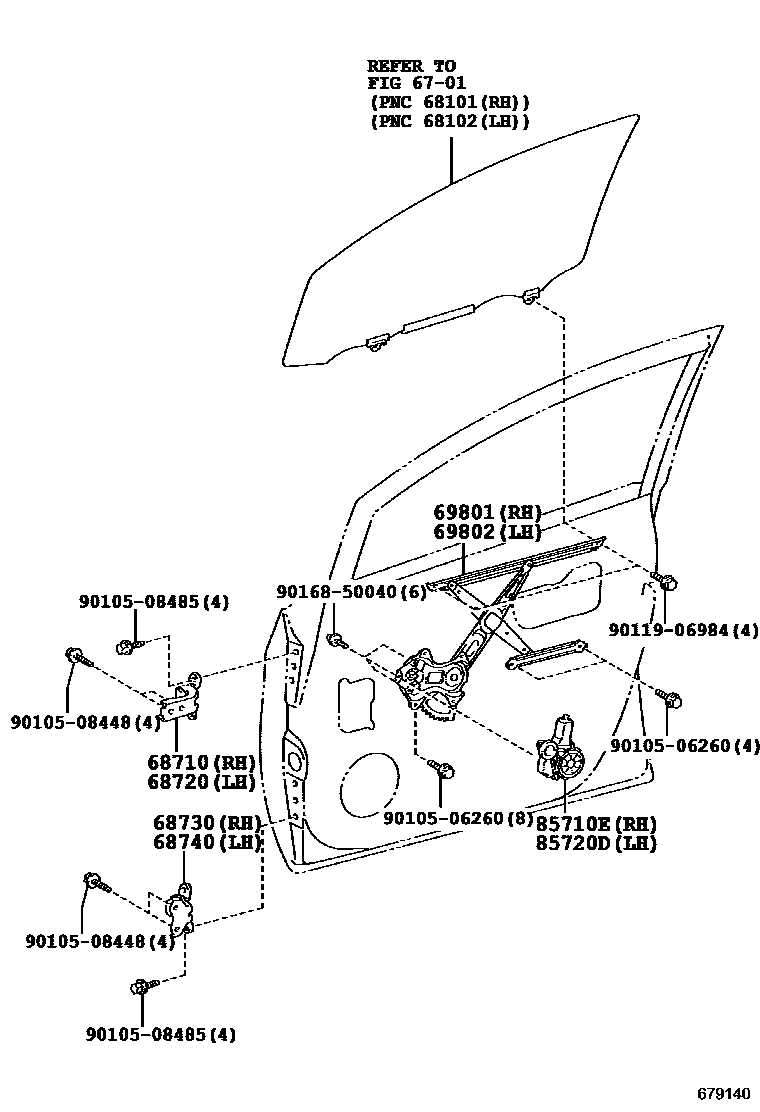 REFER TO
FIG 67-01
(PNC 68101(RH))
(PNC 68102(LH))

69801(RH)
69802(LH)

90105-08485(4)

90168-50040(6)

90119-06984(4)

90105-08448(4)

68710(RH)
68720(LH)

90105-06260(4)

90105-06260(8)

68730(RH)
68740(LH)

85710E(RH)
85720D(LH)

90105-08448(4)

90105-08485(4)

679140