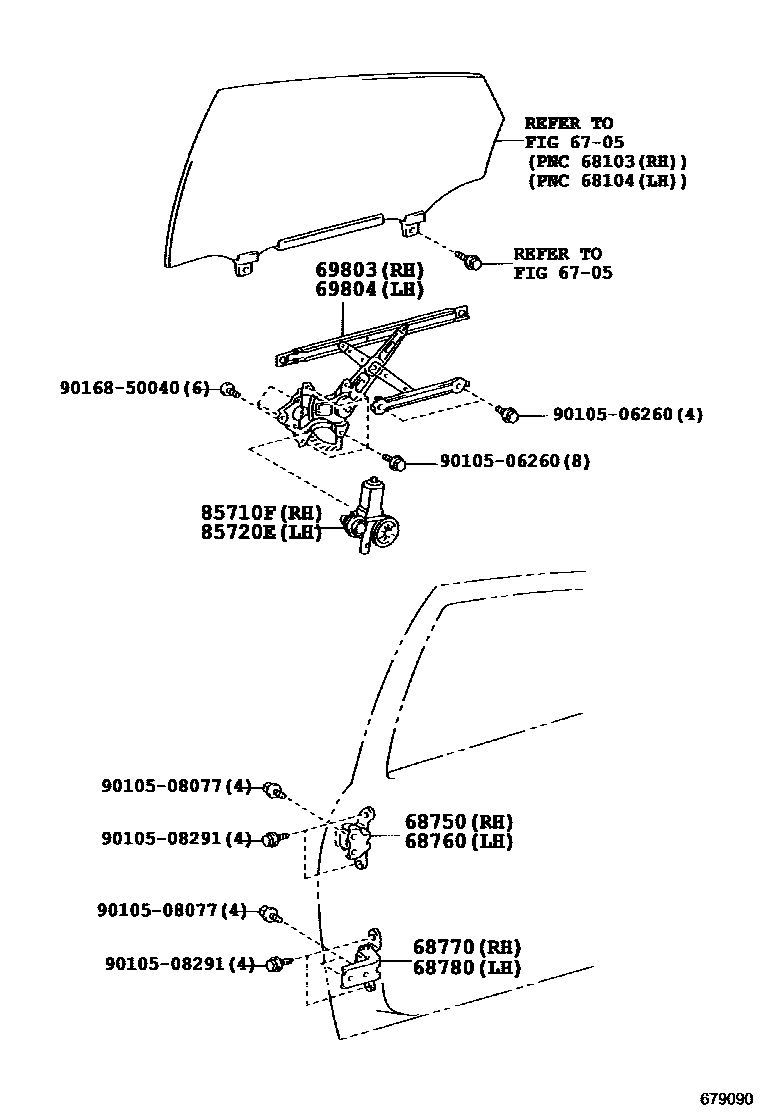 REFER TO
FIG 67-05
(PNC 68103(RH))
(PNC 68104(LH))

REFER TO
FIG 67-05

69803(RH)
69804(LH)

90168-50040(6)

90105-06260(4)

90105-06260(8)

85710F(RH)
85720E(LH)

90105-08077(4)

90105-08291(4)

68750(RH)
68760(LH)

90105-08077(4)

90105-08291(4)

68770(RH)
68780(LH)

679090