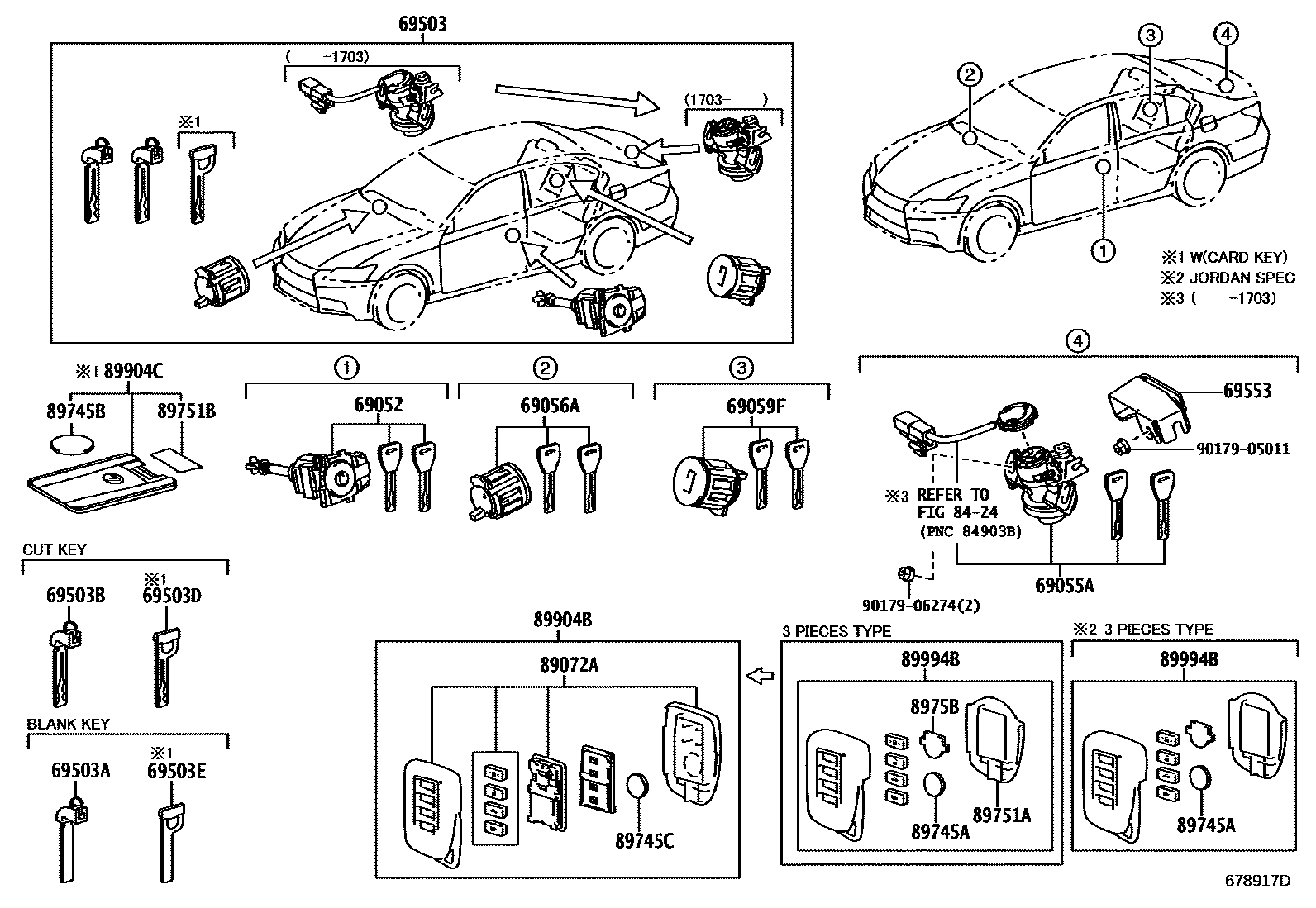 69503

( -1703)

(1703- )

※1

②

③

④

①

※1 W(CARD KEY)
※2 JORDAN SPEC
※3 ( -1703)

※1 89904C

89745B

89751B

①

69052

②

69056A

③

69059F

④

69553

90179-05011

※3 REFER TO FIG 84-24 (PNC 84903B)

90179-06274(2)

69055A

CUT KEY

69503B

※1 69503D

BLANK KEY

69503A

※1 69503E

89904B

89072A

89745C

3 PIECES TYPE

89994B

8975B

89745A

89751A

※2 3 PIECES TYPE

89994B

89745A

678917D