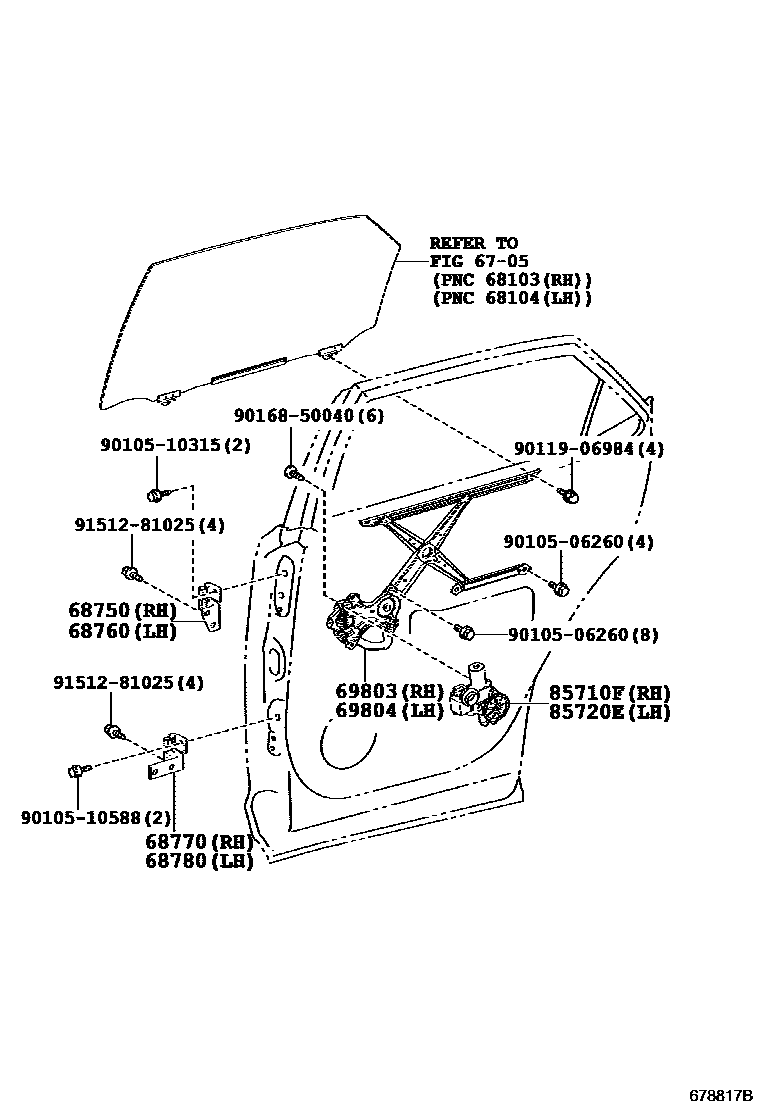 REFER TO
FIG 67-05
(PNC 68103(RH))
(PNC 68104(LH))

90168-50040(6)

90105-10315(2)

90119-06984(4)

91512-81025(4)

90105-06260(4)

68750(RH)
68760(LH)

90105-06260(8)

91512-81025(4)

69803(RH)
69804(LH)

85710F(RH)
85720E(LH)

90105-10588(2)

68770(RH)
68780(LH)

678817B