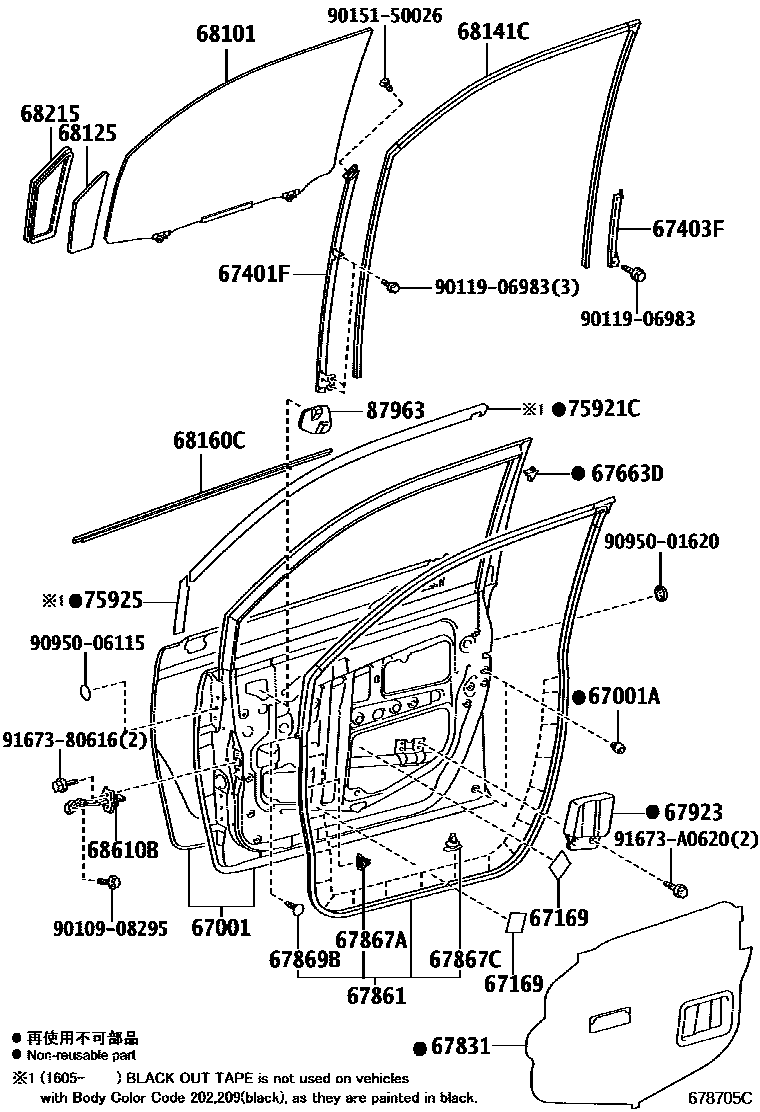 68101
90151-50026
68141C
68215
68125
67403F
67401F
90119-06983(3)
90119-06983
87963
※1 ●75921C
68160C
●67663D
90950-01620
※1 ●75925
90950-06115
●67001A
91673-80616(2)
●67923
91673-A0620(2)
68610B
90109-08295
67001
67869B
67867A
67867C
67169
67169
67861
●67831
● 再使用不可部品
● Non-reusable part
※1 (1605- ) BLACK OUT TAPE is not used on vehicles with Body Color Code 202,209(black), as they are painted in black.
678705C