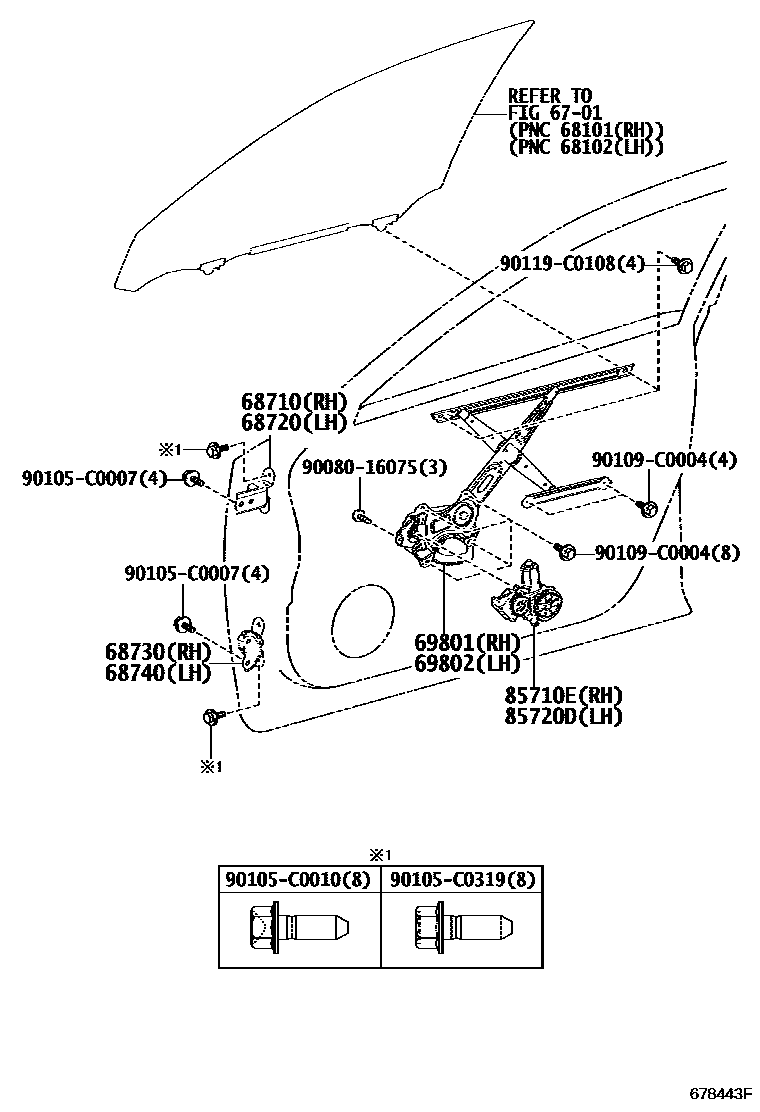 REFER TO
FIG 67-01
(PNC 68101(RH))
(PNC 68102(LH))

90119-C0108(4)

68710(RH)
68720(LH)

※1

90105-C0007(4)

90080-16075(3)

90109-C0004(4)

90109-C0004(8)

90105-C0007(4)

68730(RH)
68740(LH)

69801(RH)
69802(LH)

85710E(RH)
85720D(LH)

※1

※1

| 90105-C0010(8) | 90105-C0319(8) |
|---|---|
| | |

678443F