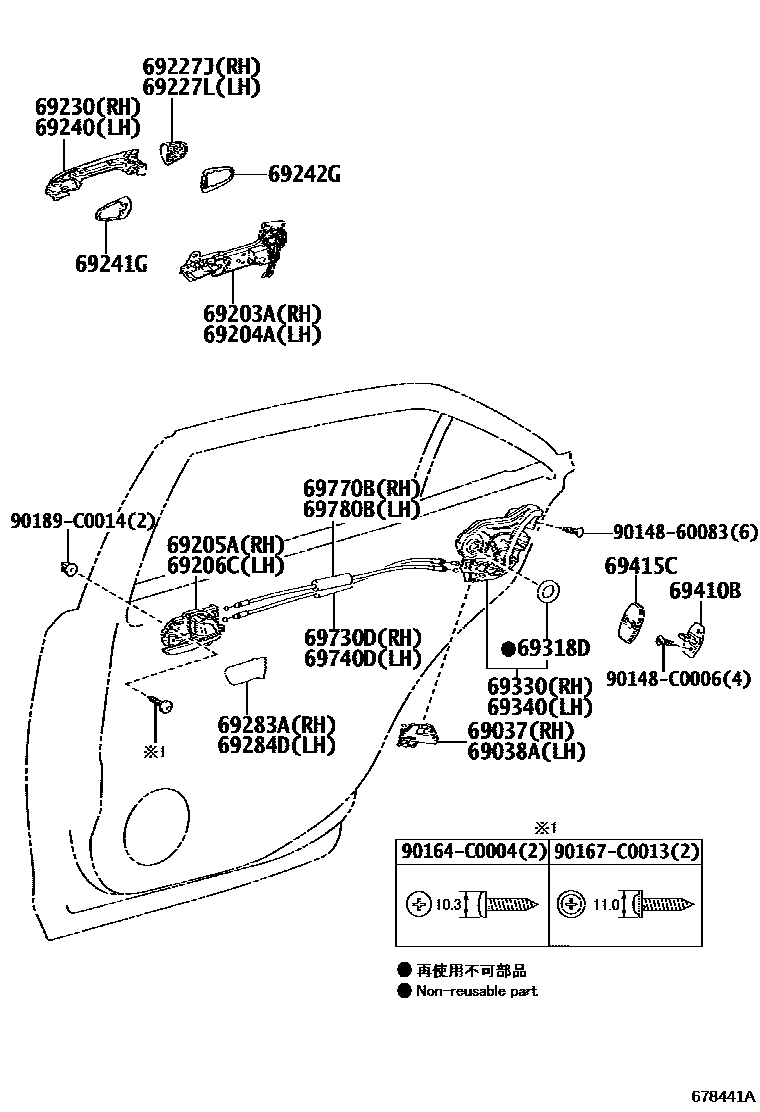 69227J(RH)
69227L(LH)
69230(RH)
69240(LH)
69242G
69241G
69203A(RH)
69204A(LH)

69770B(RH)
69780B(LH)
90189-C0014(2)
69205A(RH)
69206C(LH)
90148-60083(6)
69415C
69410B
69730D(RH)
69740D(LH)
●69318D
90148-C0006(4)
69330(RH)
69340(LH)
69283A(RH)
69284D(LH)
69037(RH)
69038A(LH)
※1

※1
| 90164-C0004(2) | 90167-C0013(2) |
|---|---|
| 10.3 | 11.0 |

● 再使用不可部品
● Non-reusable part

678441A