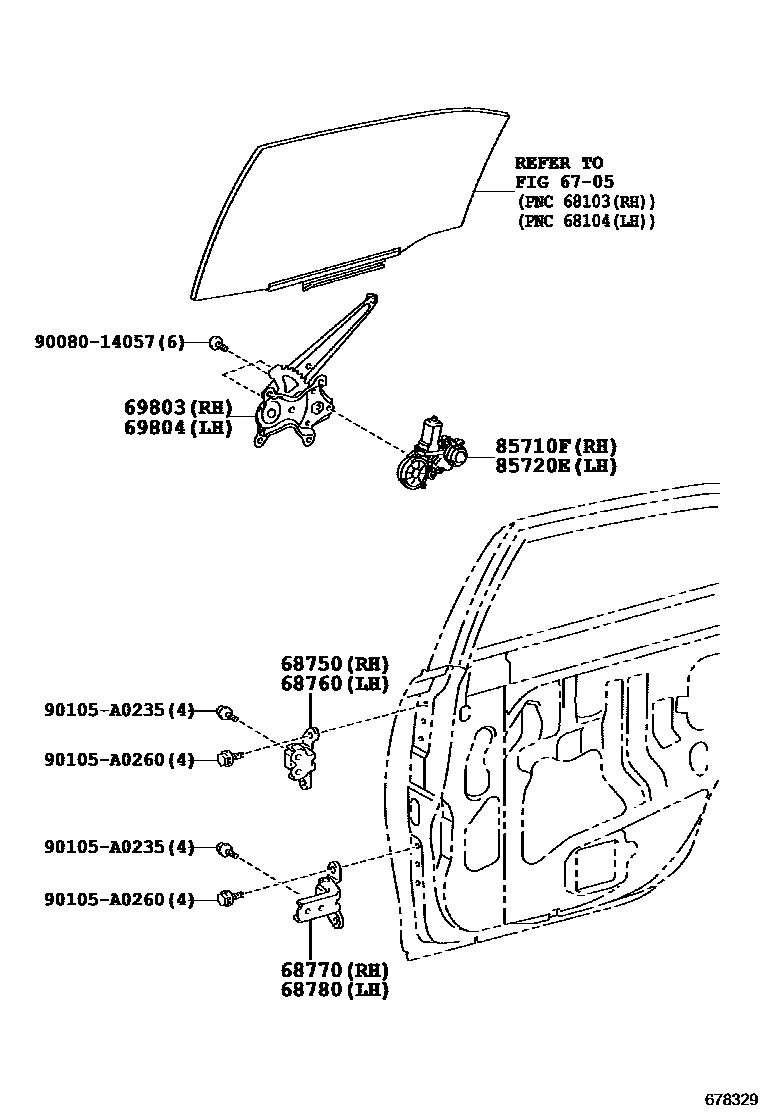 REFER TO
FIG 67-05
(PNC 68103(RH))
(PNC 68104(LH))

90080-14057(6)

69803(RH)
69804(LH)

85710F(RH)
85720E(LH)

68750(RH)
68760(LH)

90105-A0235(4)

90105-A0260(4)

90105-A0235(4)

90105-A0260(4)

68770(RH)
68780(LH)

678329