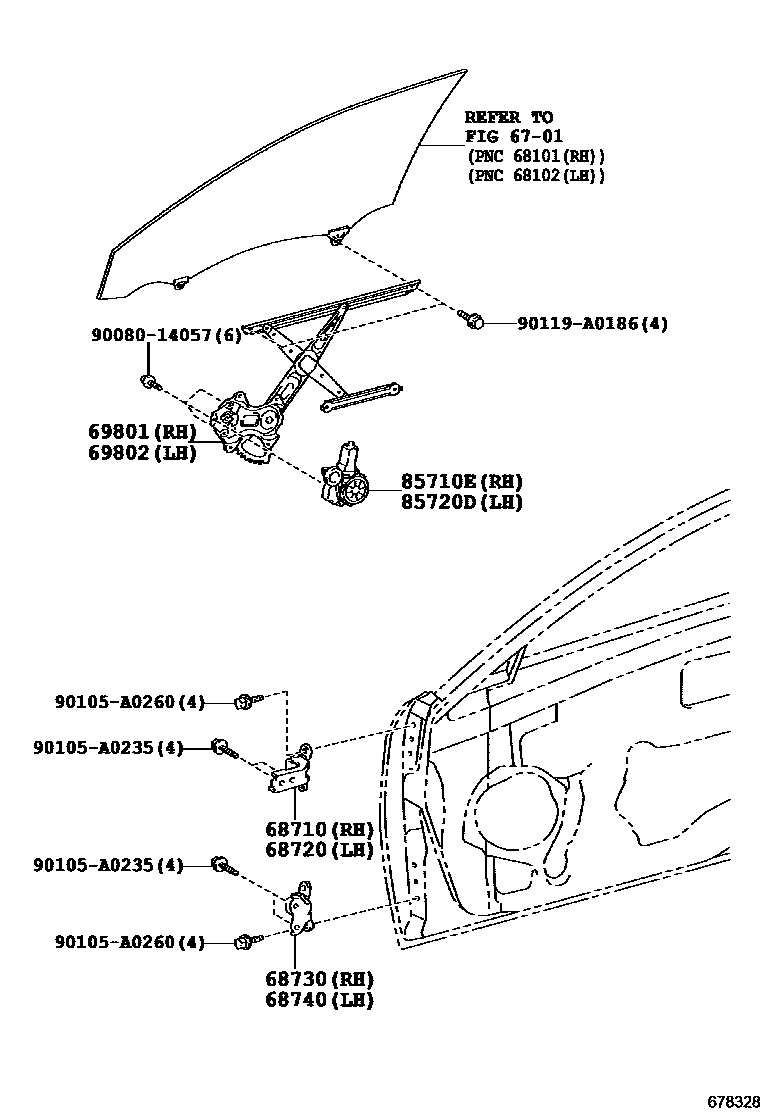 REFER TO
FIG 67-01
(PNC 68101(RH))
(PNC 68102(LH))

90080-14057(6)

90119-A0186(4)

69801(RH)
69802(LH)

85710E(RH)
85720D(LH)

90105-A0260(4)

90105-A0235(4)

68710(RH)
68720(LH)

90105-A0235(4)

90105-A0260(4)

68730(RH)
68740(LH)

678328