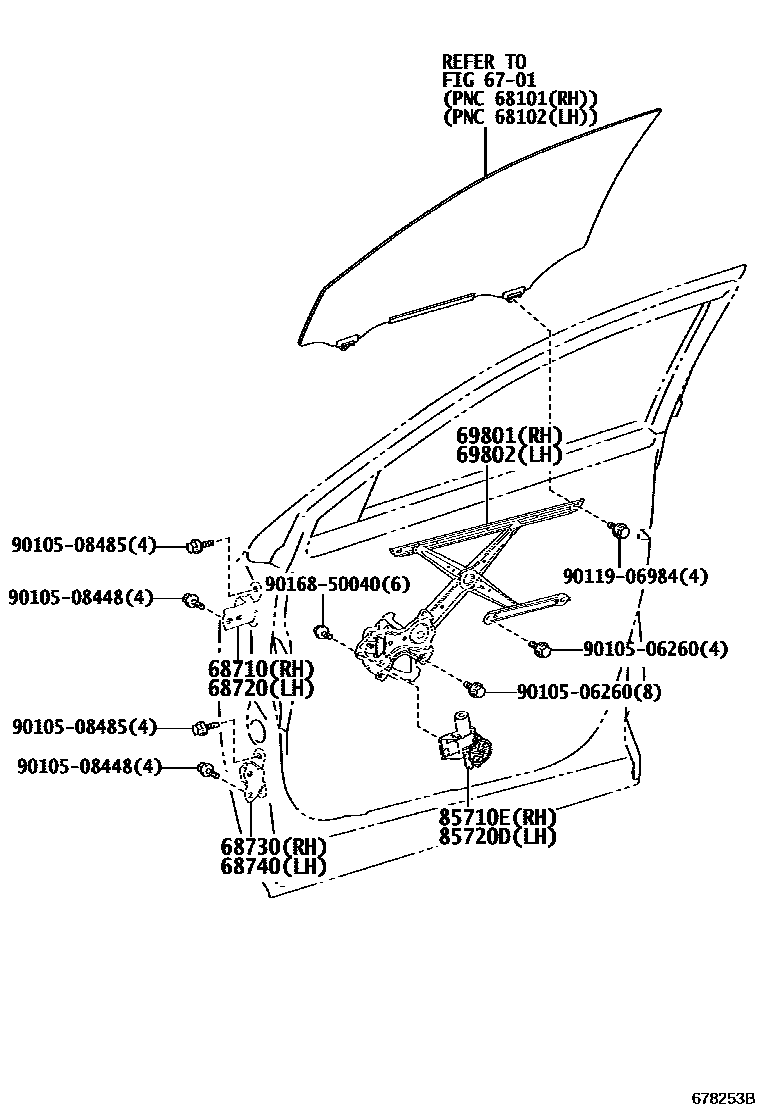 REFER TO
FIG 67-01
(PNC 68101(RH))
(PNC 68102(LH))

69801(RH)
69802(LH)

90105-08485(4)

90105-08448(4)

90168-50040(6)

90119-06984(4)

90105-06260(4)

68710(RH)
68720(LH)

90105-06260(8)

90105-08485(4)

90105-08448(4)

85710E(RH)
85720D(LH)

68730(RH)
68740(LH)

678253B