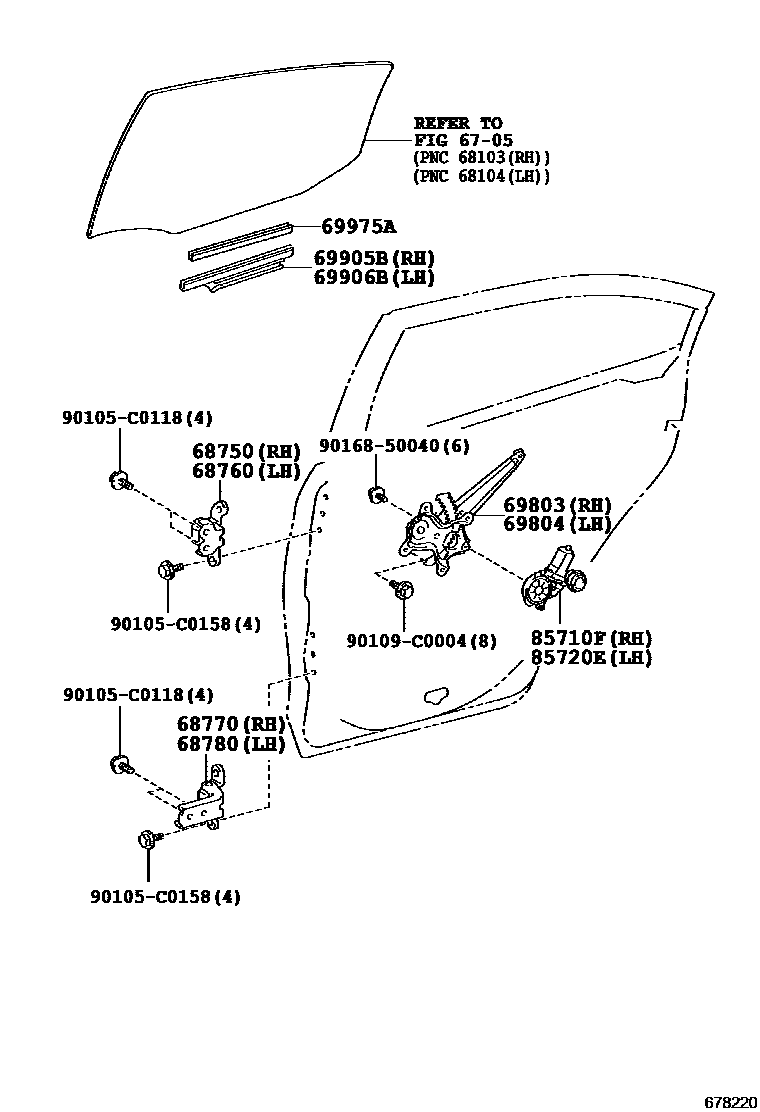 REFER TO
FIG 67-05
(PNC 68103(RH))
(PNC 68104(LH))

69975A

69905B(RH)
69906B(LH)

90105-C0118(4)

68750(RH)
68760(LH)

90168-50040(6)

69803(RH)
69804(LH)

90105-C0158(4)

90109-C0004(8)

85710F(RH)
85720E(LH)

90105-C0118(4)

68770(RH)
68780(LH)

90105-C0158(4)

678220