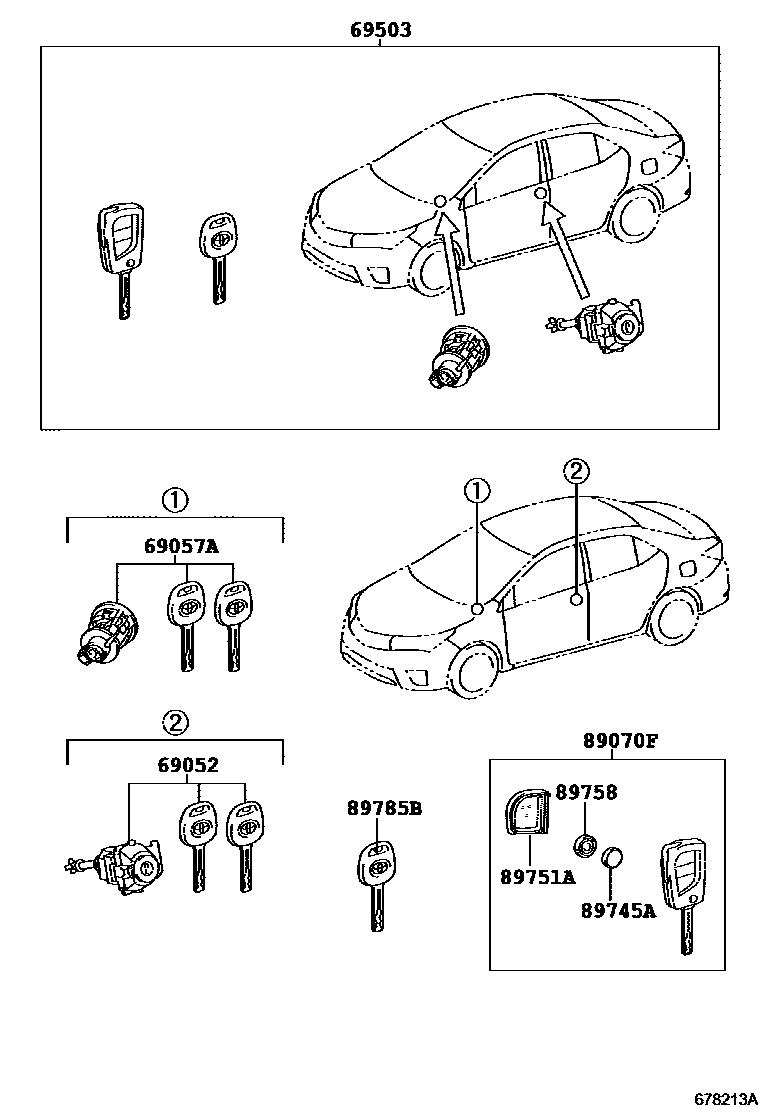 69503

①
69057A

①
②

②
69052

89785B

89070F
89758
89751A
89745A

678213A