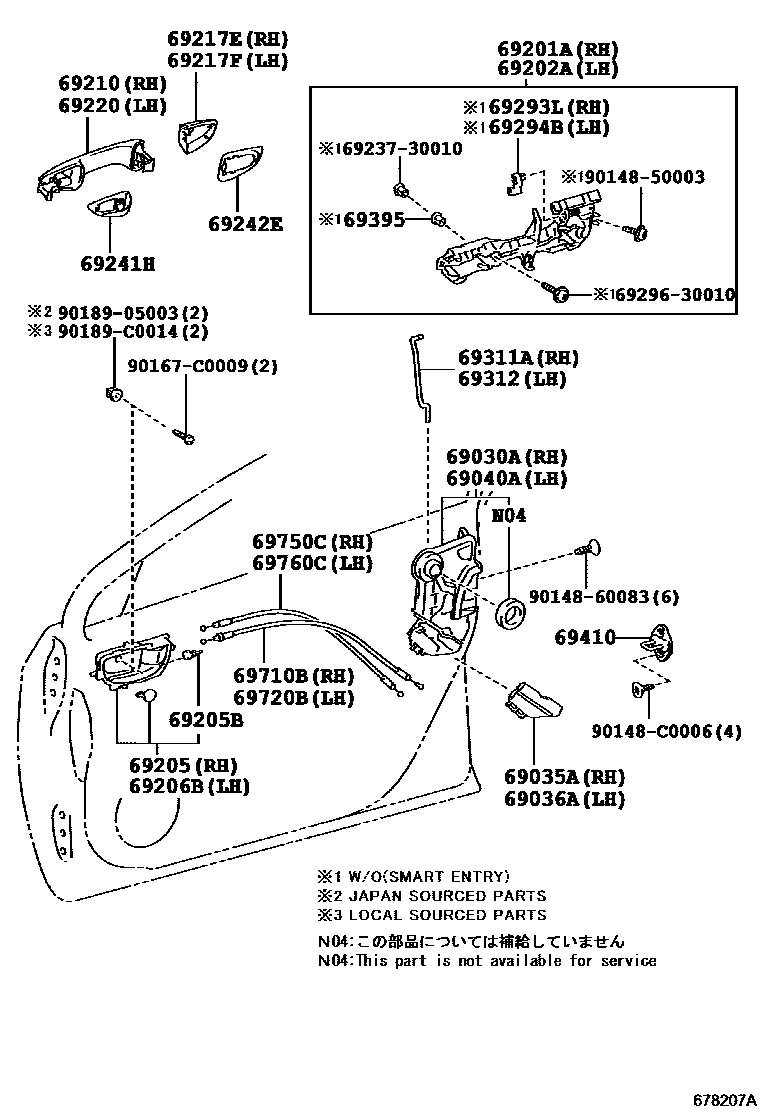 69217E(RH)
69217F(LH)

69210(RH)
69220(LH)

69242E

69241H

69201A(RH)
69202A(LH)

※1 69293L(RH)
※1 69294B(LH)

※1 69237-30010

※1 90148-50003

※1 69395

※1 69296-30010

※2 90189-05003(2)
※3 90189-C0014(2)

90167-C0009(2)

69311A(RH)
69312(LH)

69030A(RH)
69040A(LH)

N04

69750C(RH)
69760C(LH)

90148-60083(6)

69410

69710B(RH)
69720B(LH)

69205B

90148-C0006(4)

69205(RH)
69206B(LH)

69035A(RH)
69036A(LH)

※1 W/O(SMART ENTRY)
※2 JAPAN SOURCED PARTS
※3 LOCAL SOURCED PARTS

N04:この部品については補給していません
N04:This part is not available for service

678207A