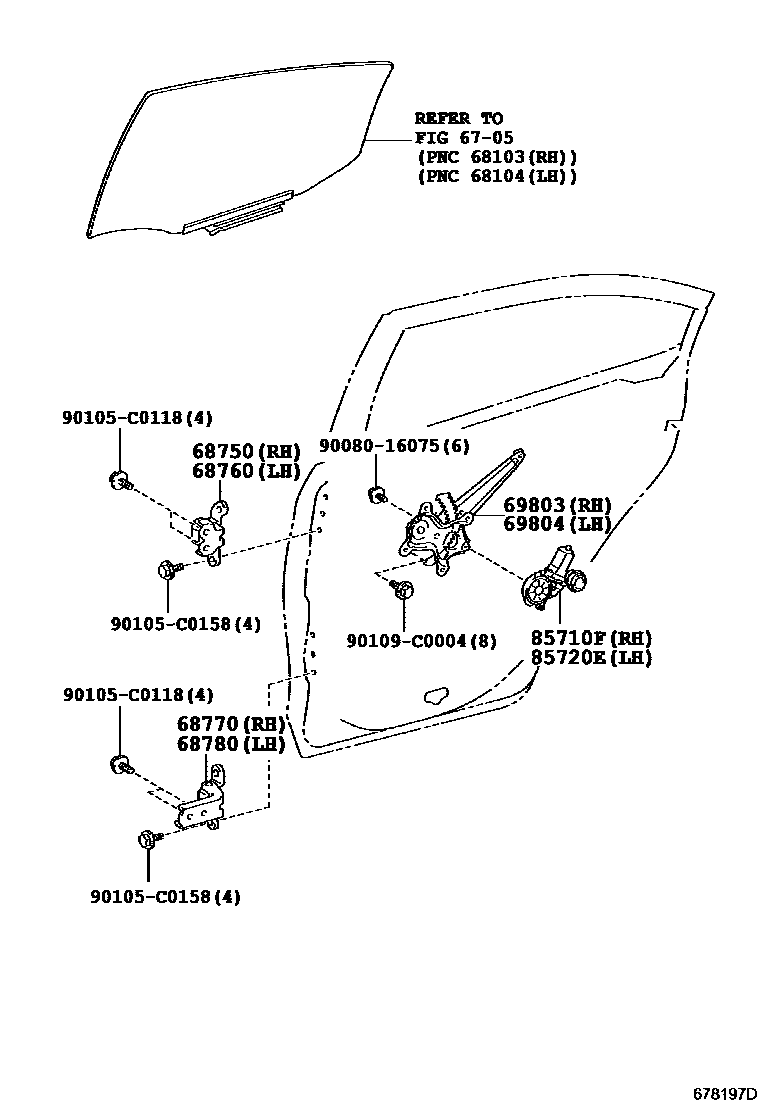 REFER TO
FIG 67-05
(PNC 68103(RH))
(PNC 68104(LH))

90105-C0118(4)

68750(RH)
68760(LH)

90080-16075(6)

69803(RH)
69804(LH)

90105-C0158(4)

90109-C0004(8)

85710F(RH)
85720E(LH)

90105-C0118(4)

68770(RH)
68780(LH)

90105-C0158(4)

678197D