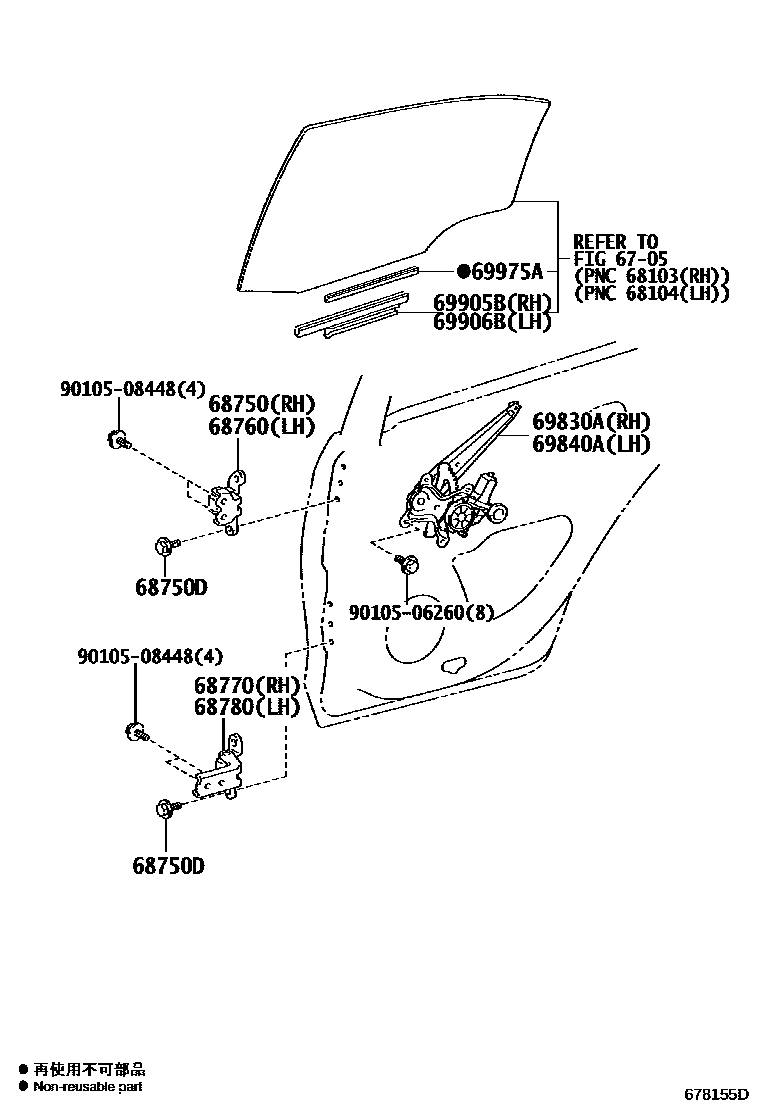 REFER TO
FIG 67-05
(PNC 68103(RH))
(PNC 68104(LH))

●69975A

69905B(RH)
69906B(LH)

90105-08448(4)

68750(RH)
68760(LH)

69830A(RH)
69840A(LH)

68750D

90105-06260(8)

90105-08448(4)

68770(RH)
68780(LH)

68750D

● 再使用不可部品
● Non-reusable part

678155D