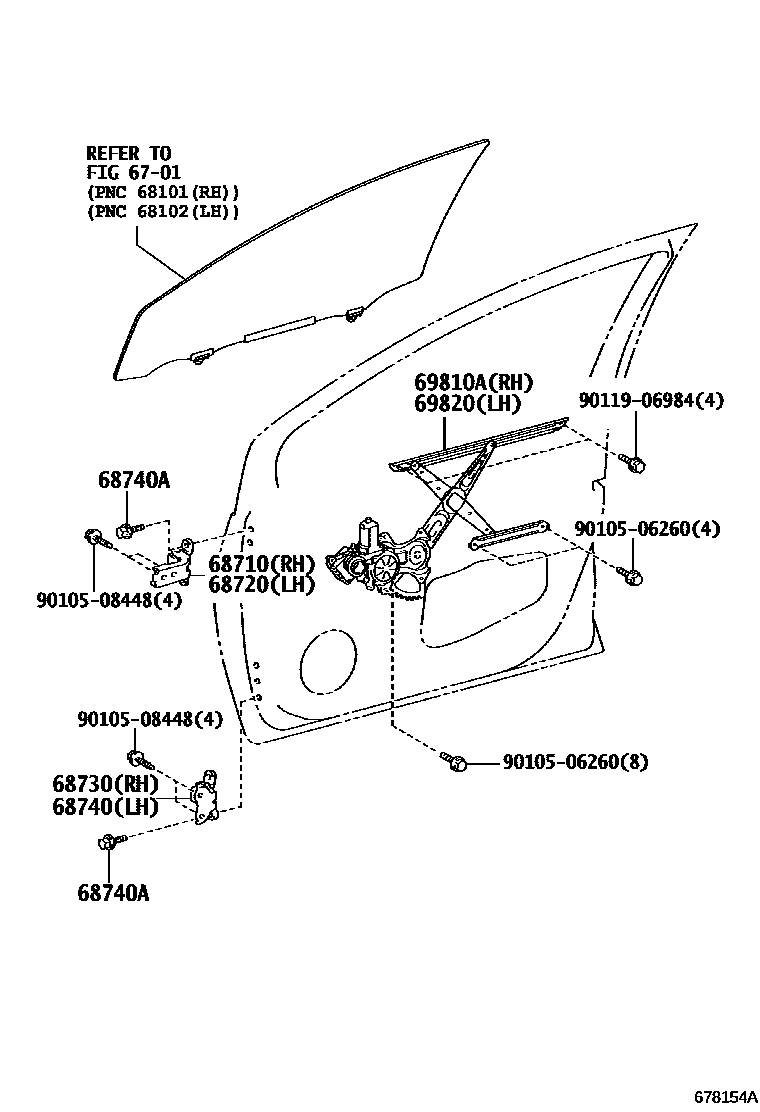 REFER TO
FIG 67-01
(PNC 68101(RH))
(PNC 68102(LH))

69810A(RH)
69820(LH)

90119-06984(4)

68740A

90105-06260(4)

68710(RH)
68720(LH)

90105-08448(4)

90105-08448(4)

90105-06260(8)

68730(RH)
68740(LH)

68740A

678154A