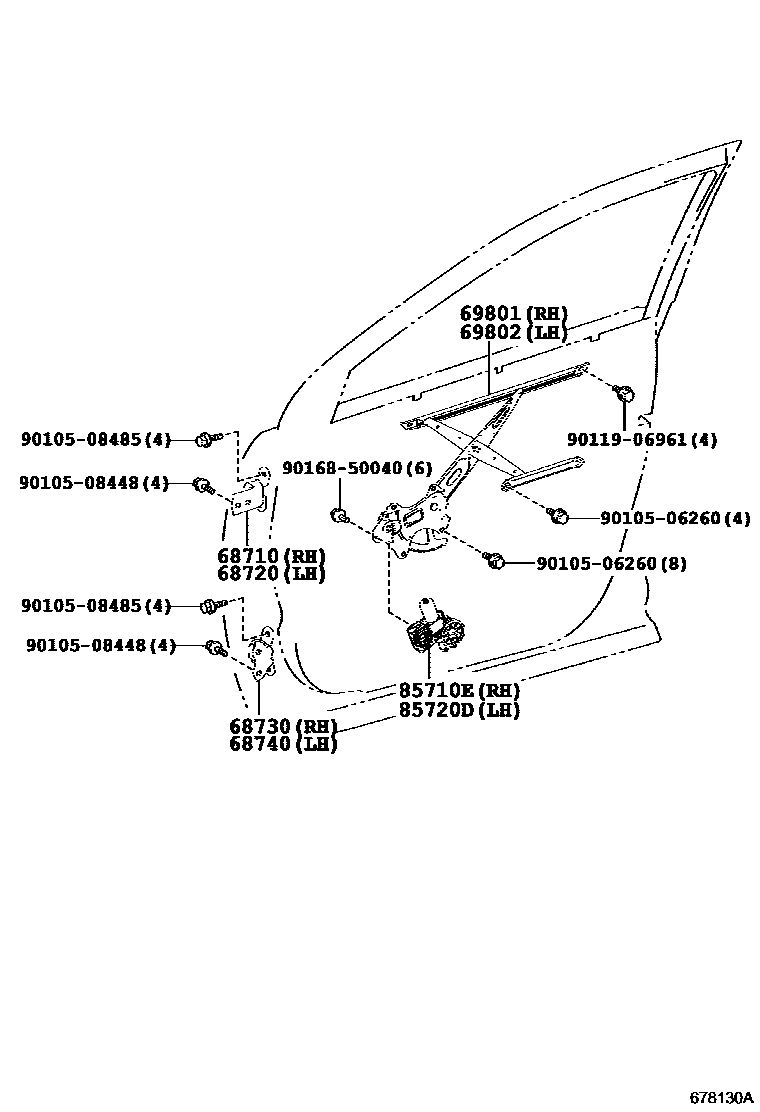 69801 (RH)
69802 (LH)

90105-08485 (4)

90119-06961 (4)

90105-08448 (4)

90168-50040 (6)

90105-06260 (4)

68710 (RH)
68720 (LH)

90105-06260 (8)

90105-08485 (4)

90105-08448 (4)

85710E (RH)
85720D (LH)

68730 (RH)
68740 (LH)

678130A