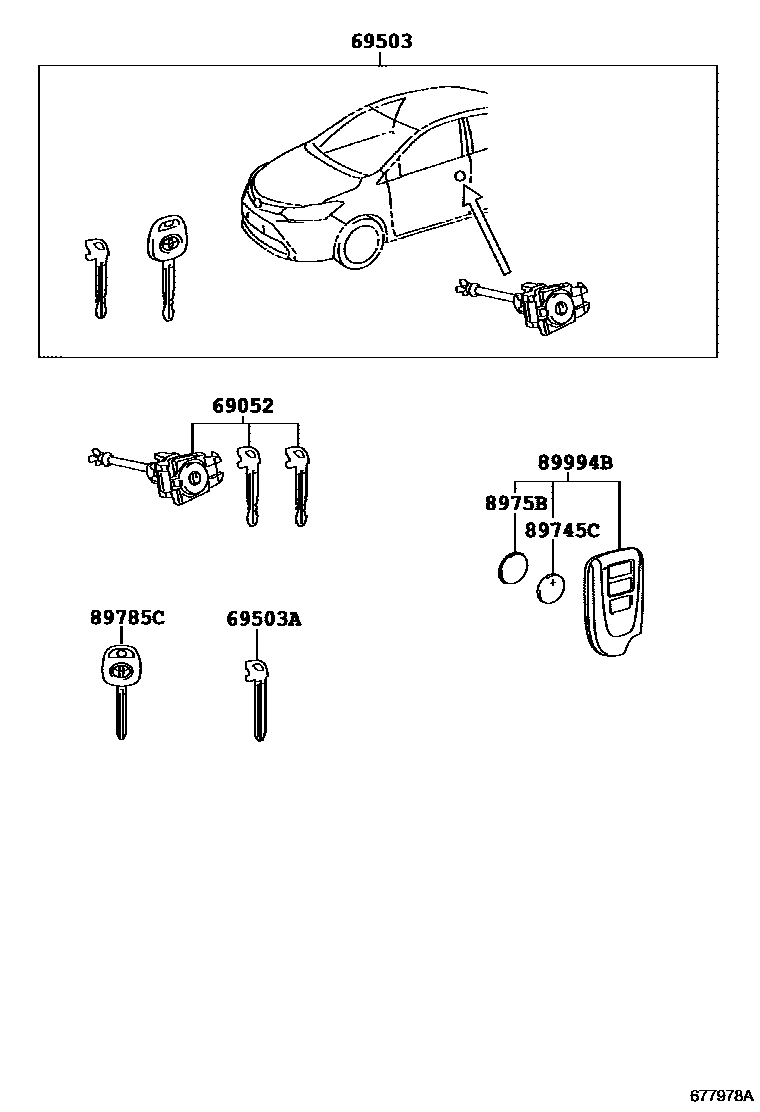 69503

69052

89994B

8975B

89745C

89785C

69503A

677978A