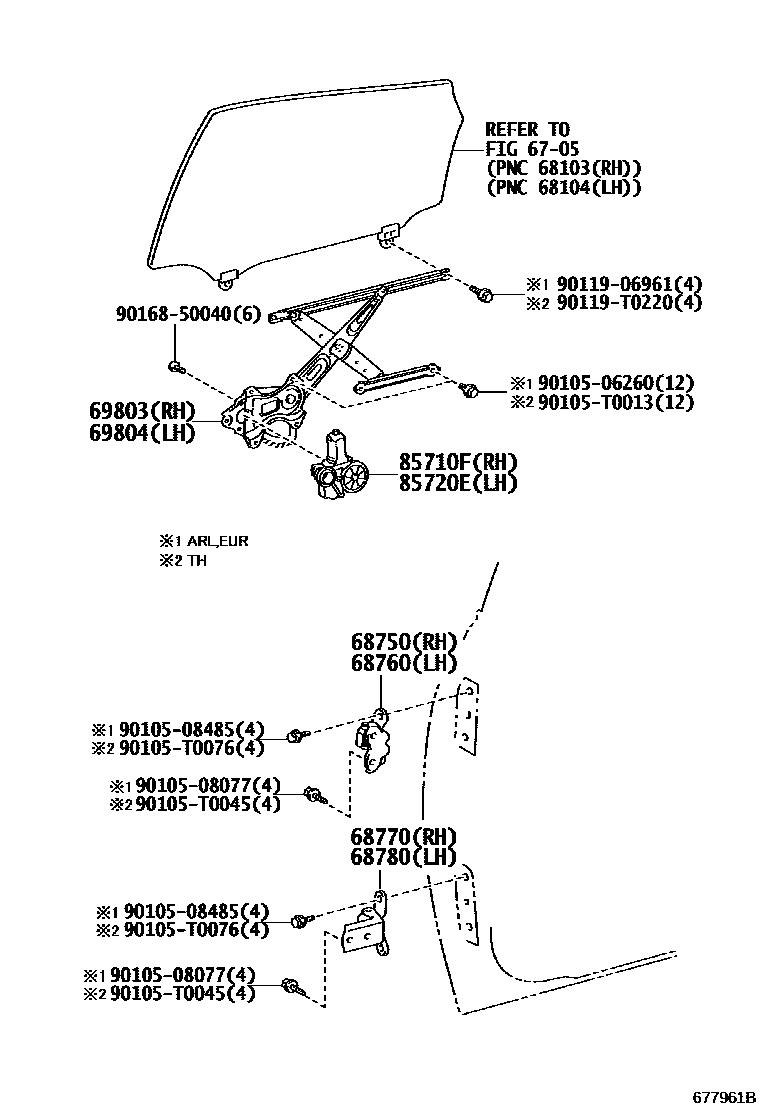 REFER TO
FIG 67-05
(PNC 68103(RH))
(PNC 68104(LH))

※1 90119-06961(4)
※2 90119-T0220(4)

90168-50040(6)

※1 90105-06260(12)
※2 90105-T0013(12)

69803(RH)
69804(LH)

85710F(RH)
85720E(LH)

※1 ARL,EUR
※2 TH

68750(RH)
68760(LH)

※1 90105-08485(4)
※2 90105-T0076(4)

※1 90105-08077(4)
※2 90105-T0045(4)

68770(RH)
68780(LH)

※1 90105-08485(4)
※2 90105-T0076(4)

※1 90105-08077(4)
※2 90105-T0045(4)

677961B