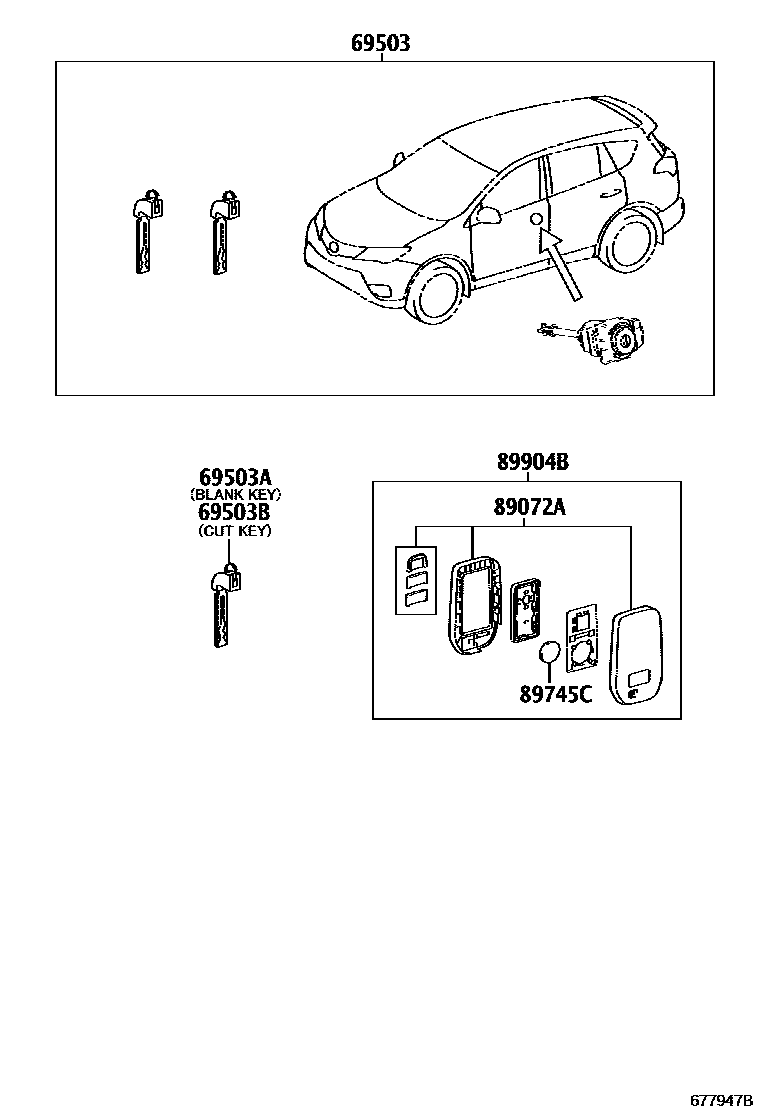 69503

69503A
(BLANK KEY)
69503B
(CUT KEY)

89904B

89072A

89745C

677947B