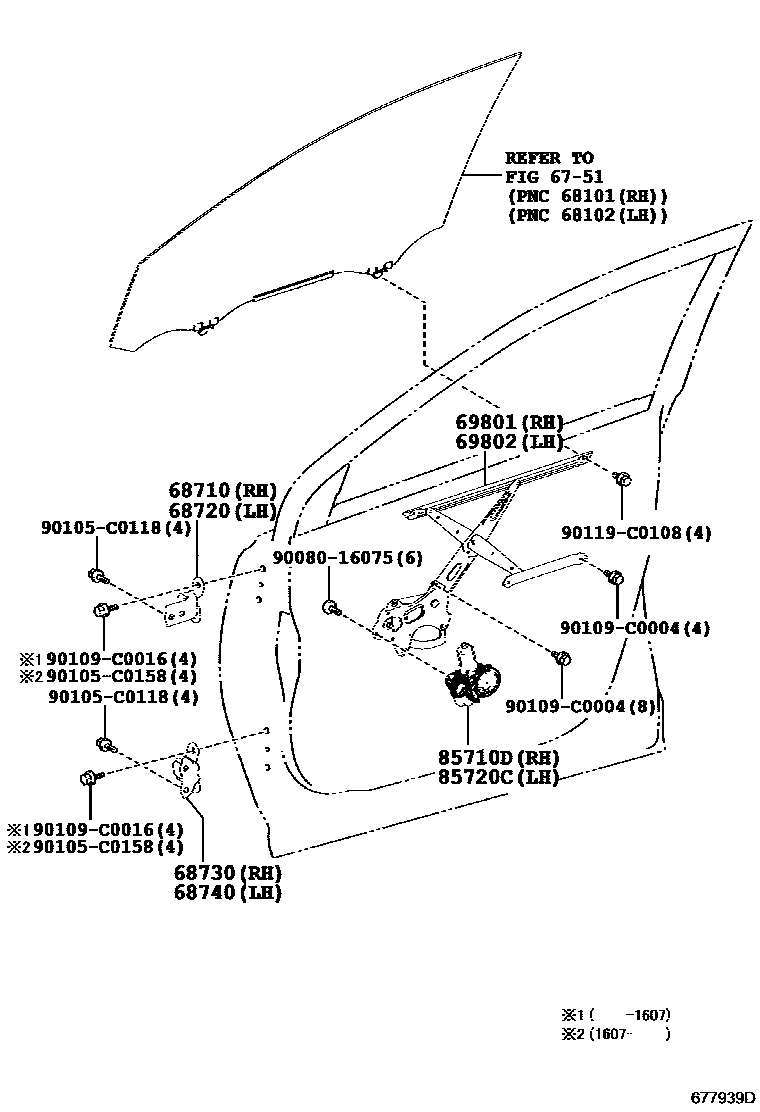 REFER TO
FIG 67-51
(PNC 68101(RH))
(PNC 68102(LH))

69801(RH)
69802(LH)

68710(RH)
68720(LH)

90105-C0118(4)

90080-16075(6)

90119-C0108(4)

90109-C0004(4)

※1 90109-C0016(4)
※2 90105-C0158(4)
90105-C0118(4)

90109-C0004(8)

85710D(RH)
85720C(LH)

※1 90109-C0016(4)
※2 90105-C0158(4)

68730(RH)
68740(LH)

※1 (　　-1607)
※2 (1607-　　)

677939D